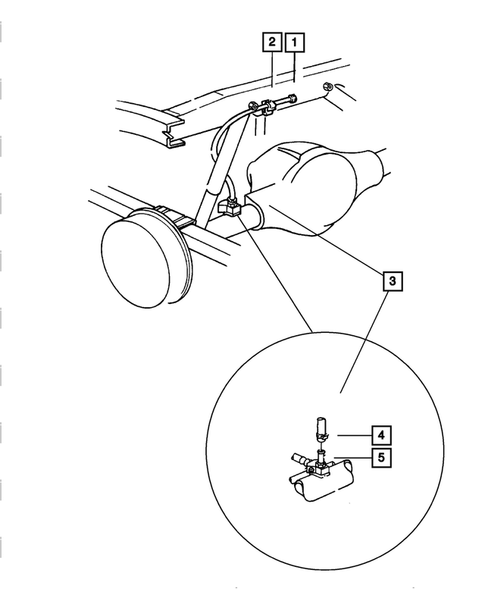 2
1
3
4
5