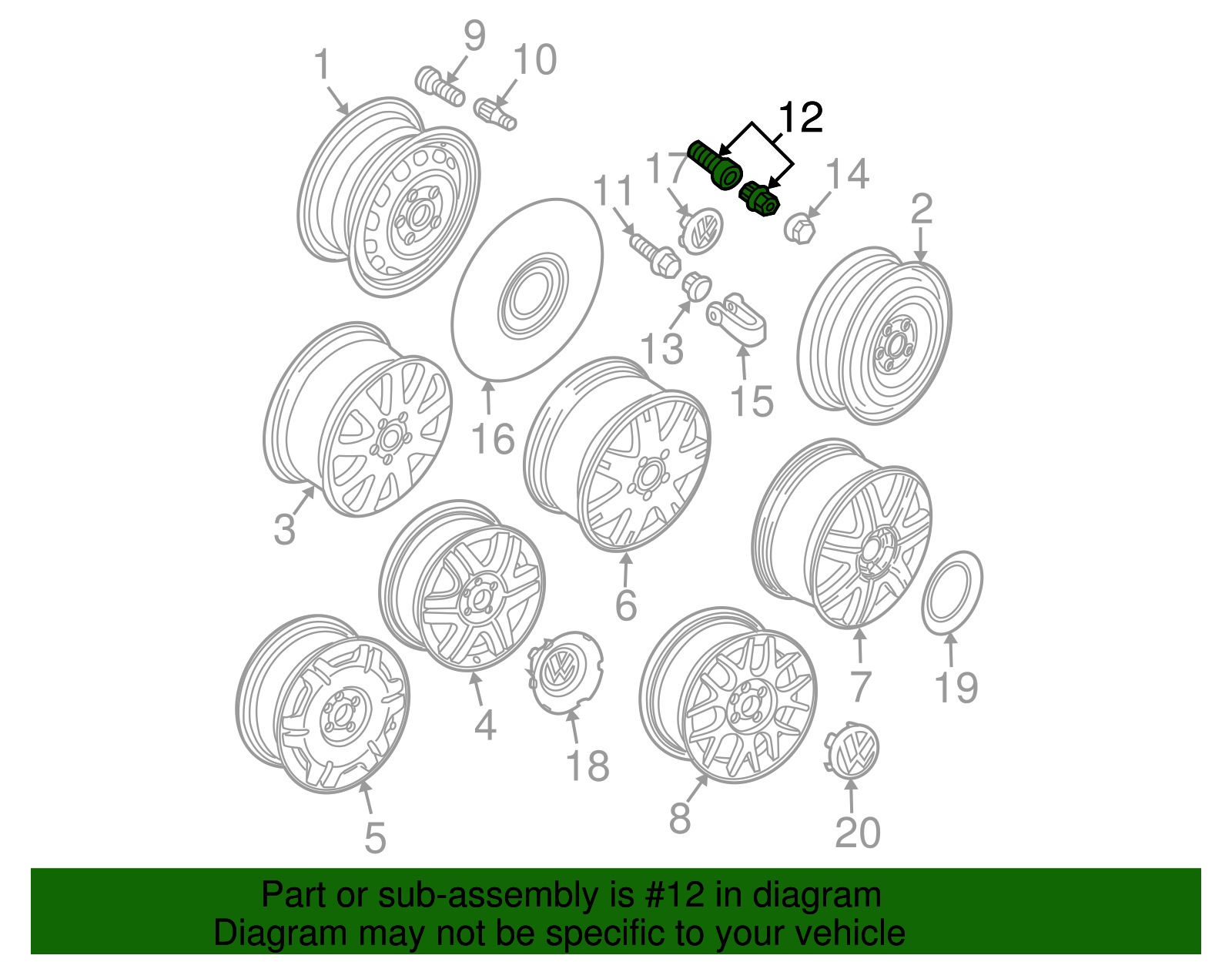 1
9
10
12
17
11
14
2
13
15
16
3
6
7
19
4
18
5
8
20

Part or sub-assembly is #12 in diagram
Diagram may not be specific to your vehicle