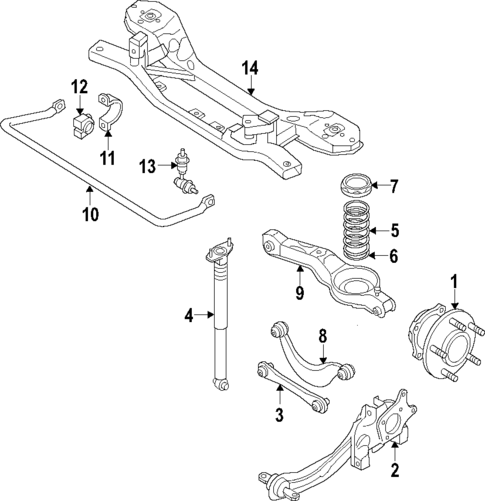 14
12
11
13
10
7
5
6
9
1
4
8
3
2