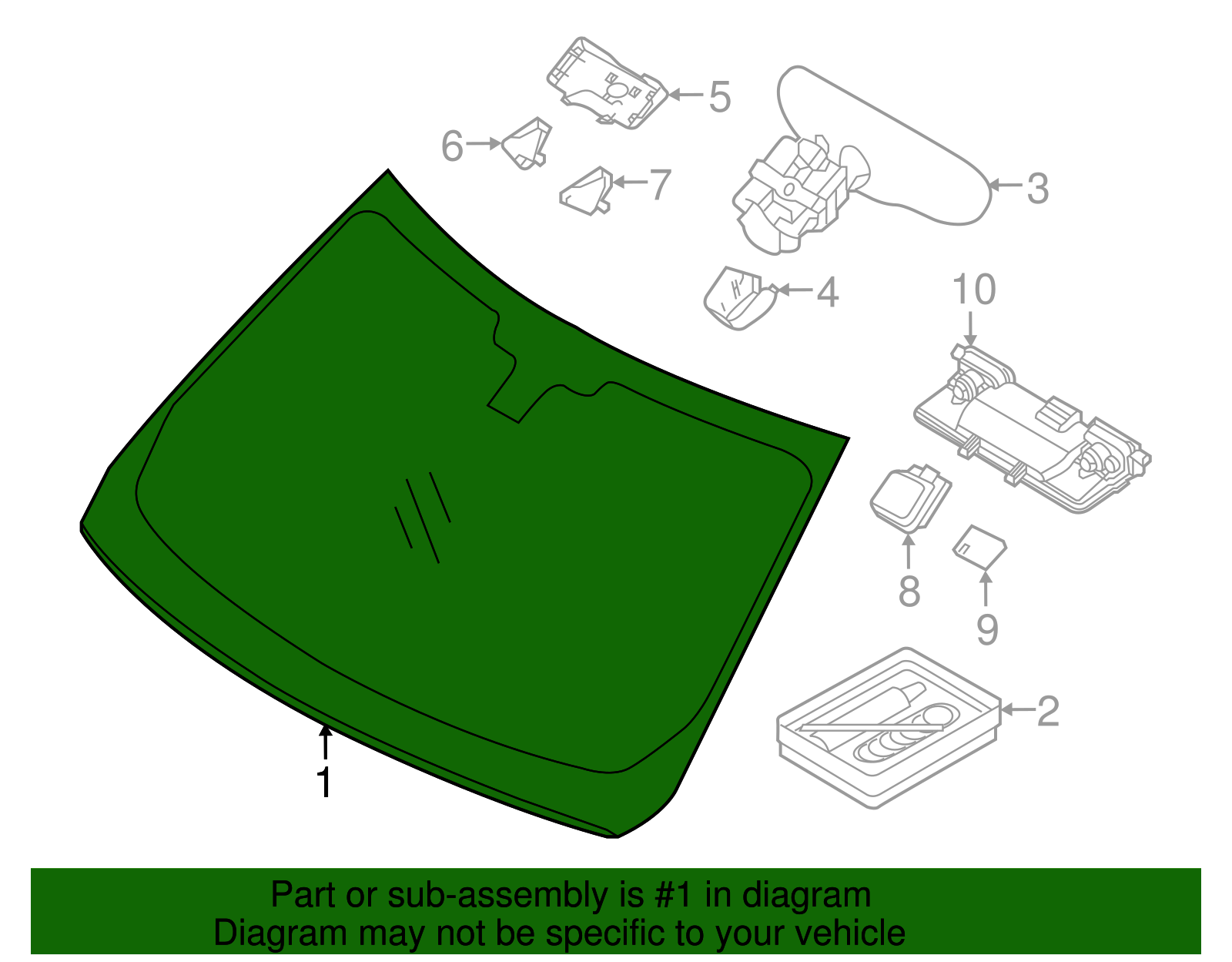 5
6
7
3
4
10
8
9
2
1

Part or sub-assembly is #1 in diagram
Diagram may not be specific to your vehicle