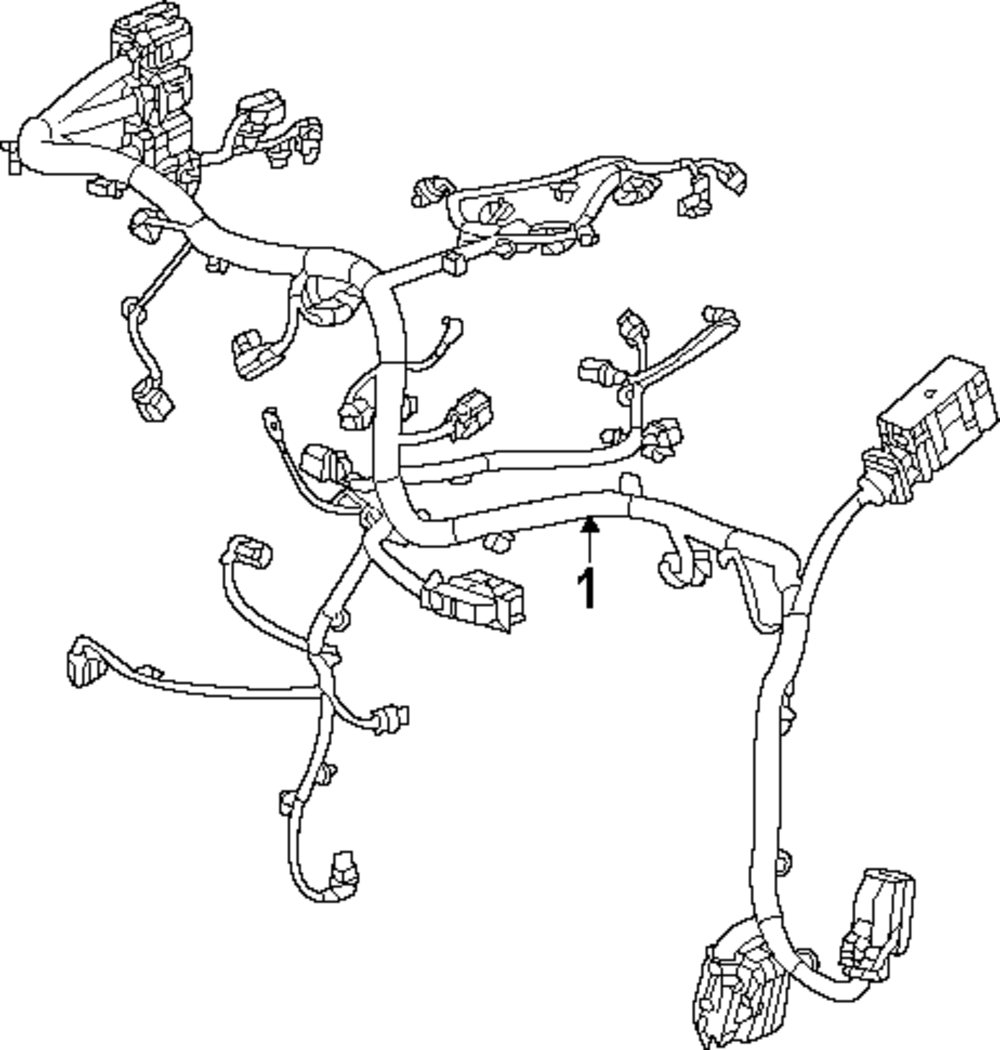 1