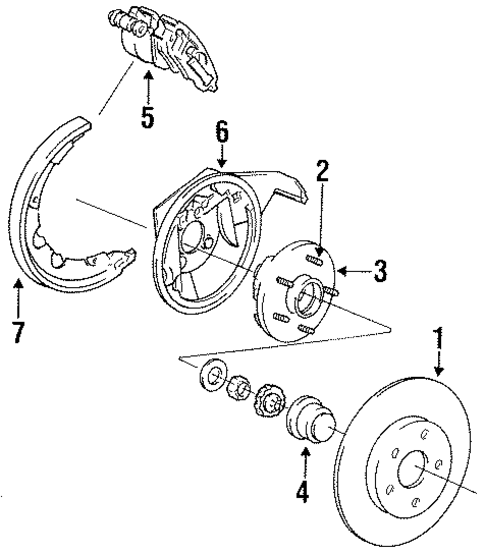 5
6
2
3
7
1
4