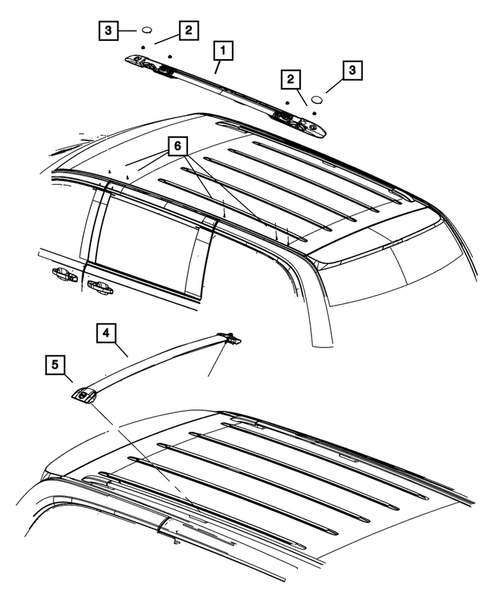 3
2
1
2
3
6
4
5