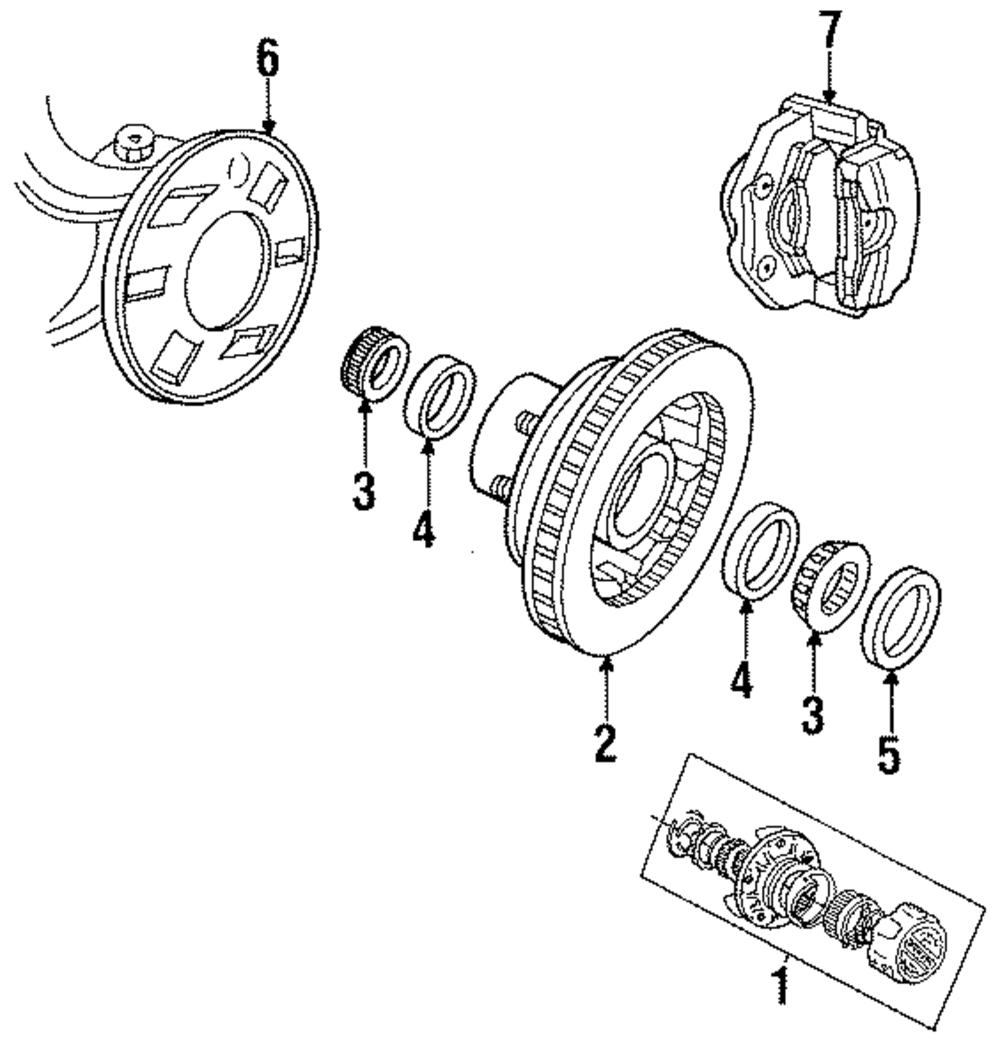 6
7
3
4
4
3
5
2
1