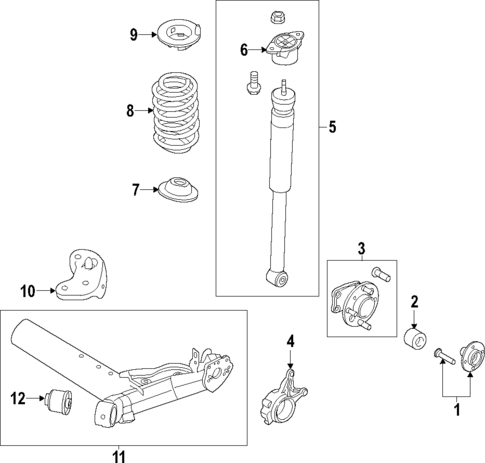 9
6
8
5
7
3
10
2
4
12
1
11