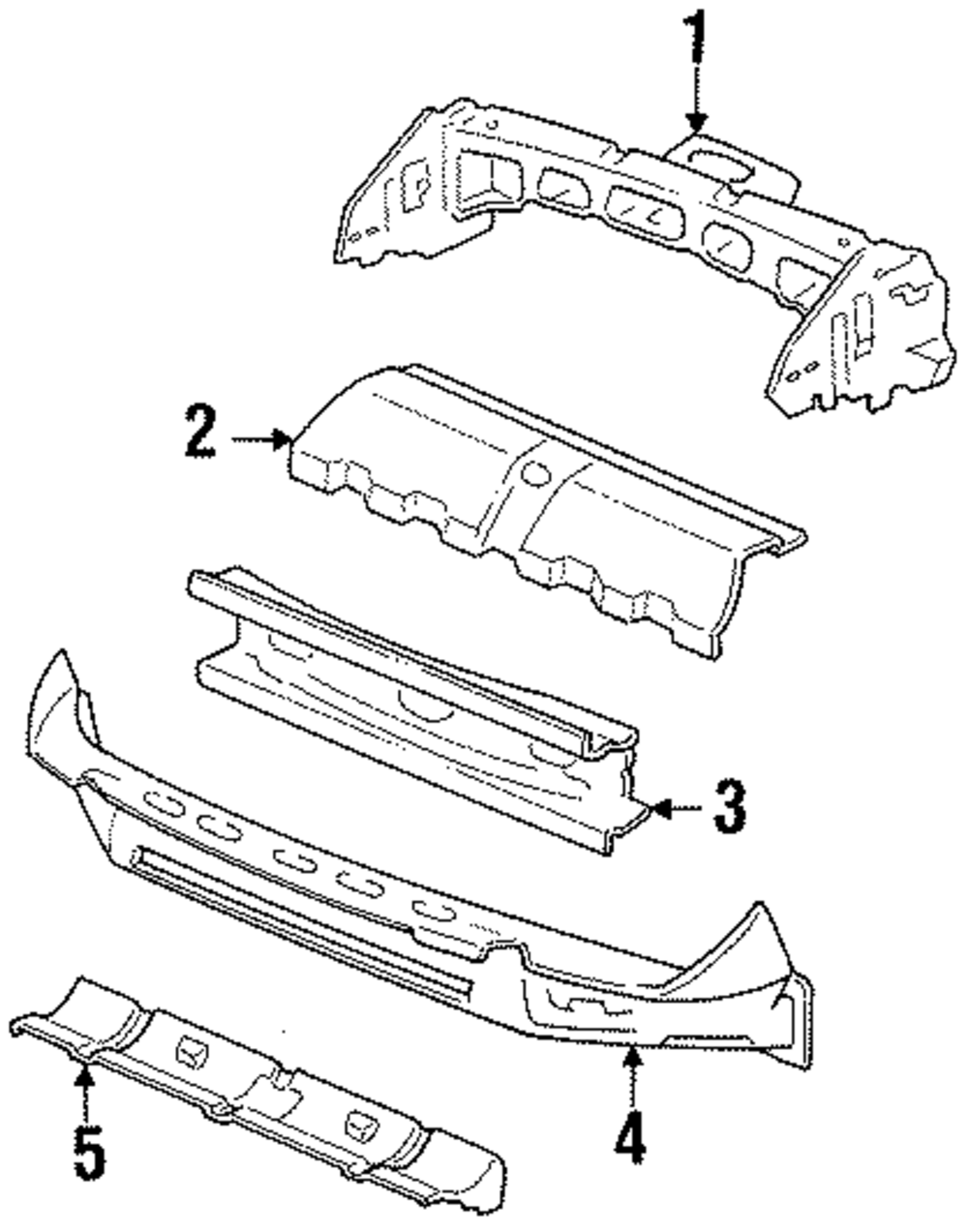 1
2
3
4
5