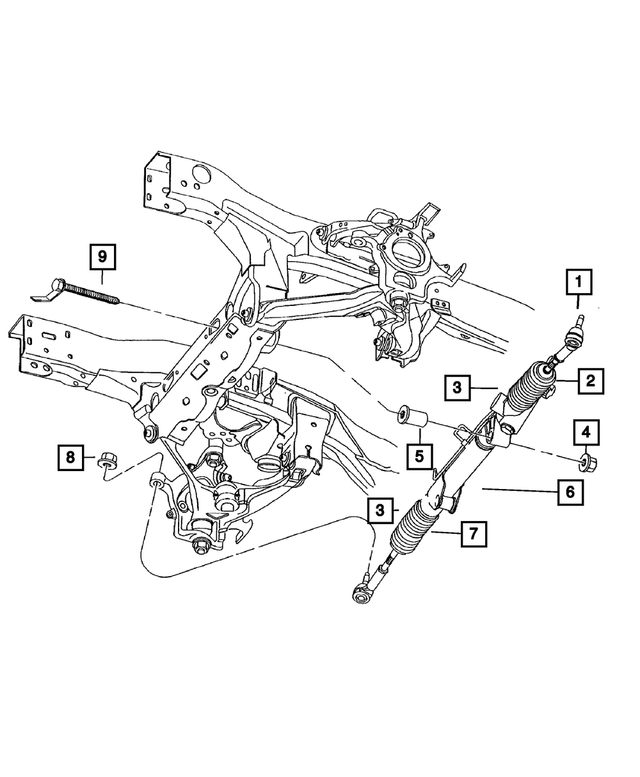 9
1
3
2
4
5
8
6
3
7