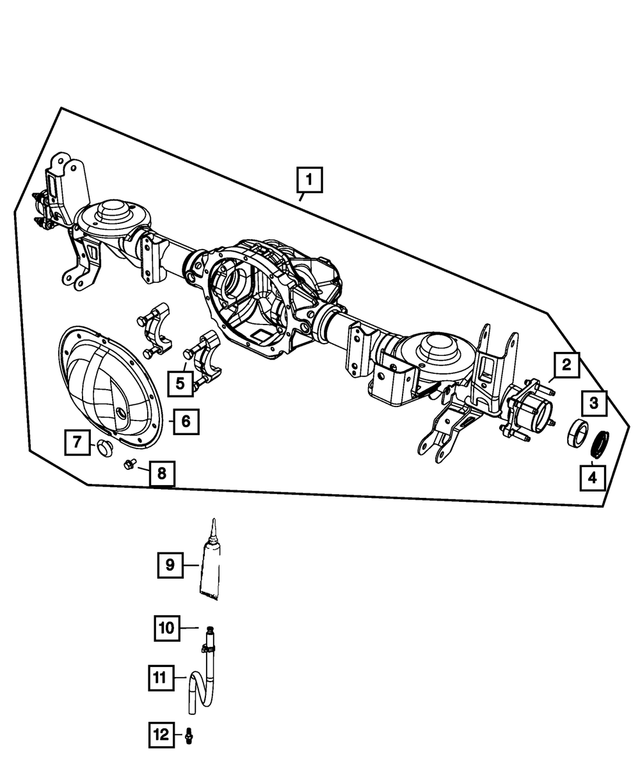 1
2
3
4
5
6
7
8
9
10
11
12