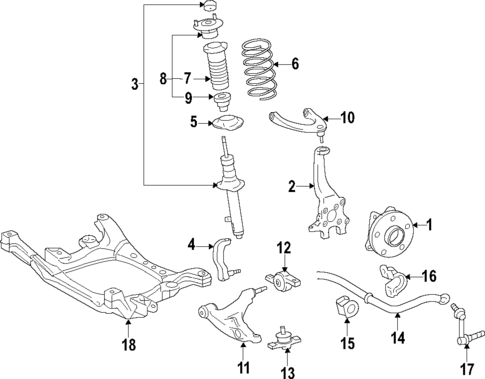 3
8
7
9
6
5
10
2
1
4
12
16
18
11
13
15
14
17