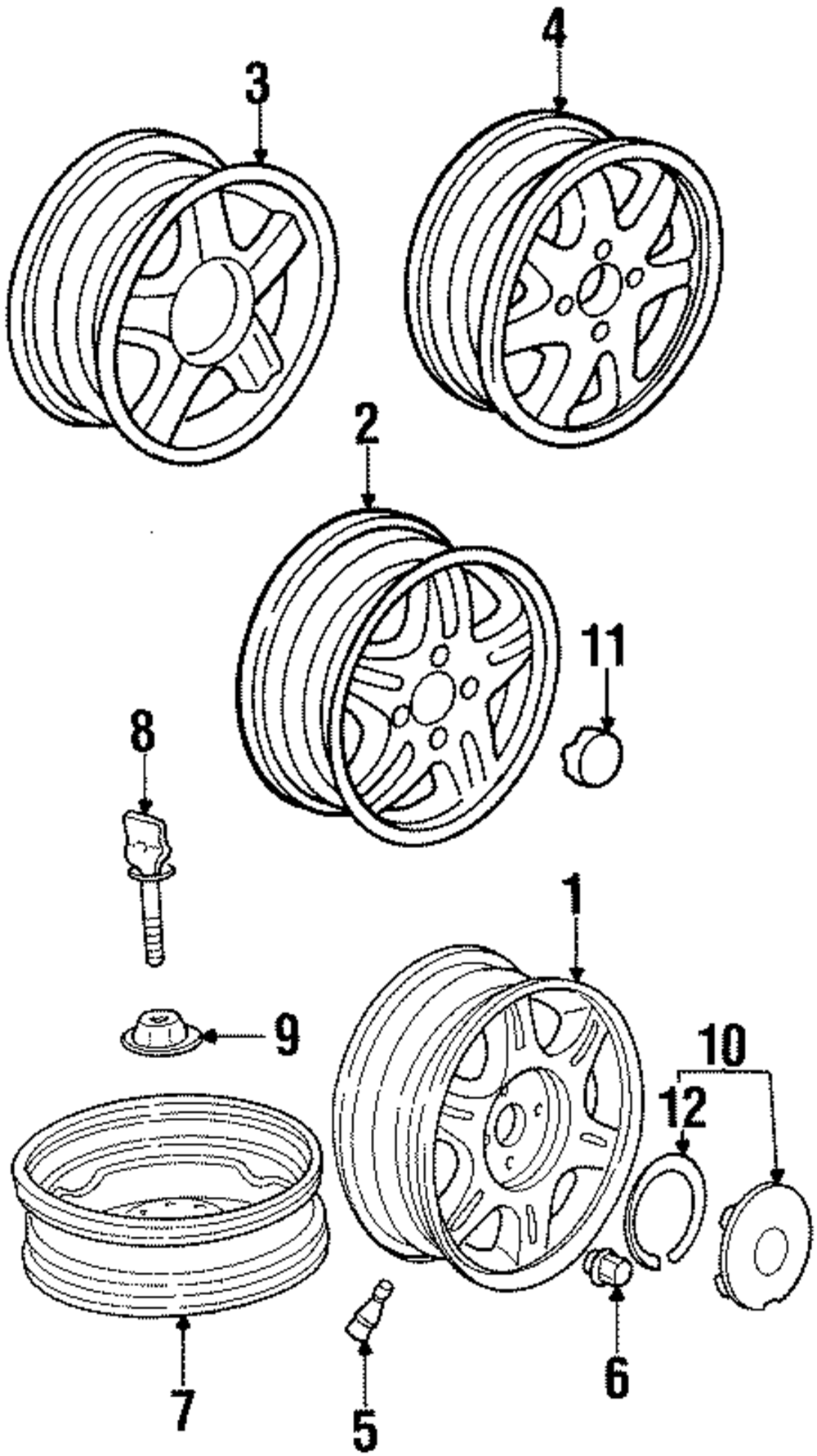 3
4
2
11
8
1
9
10
12
7
5
6