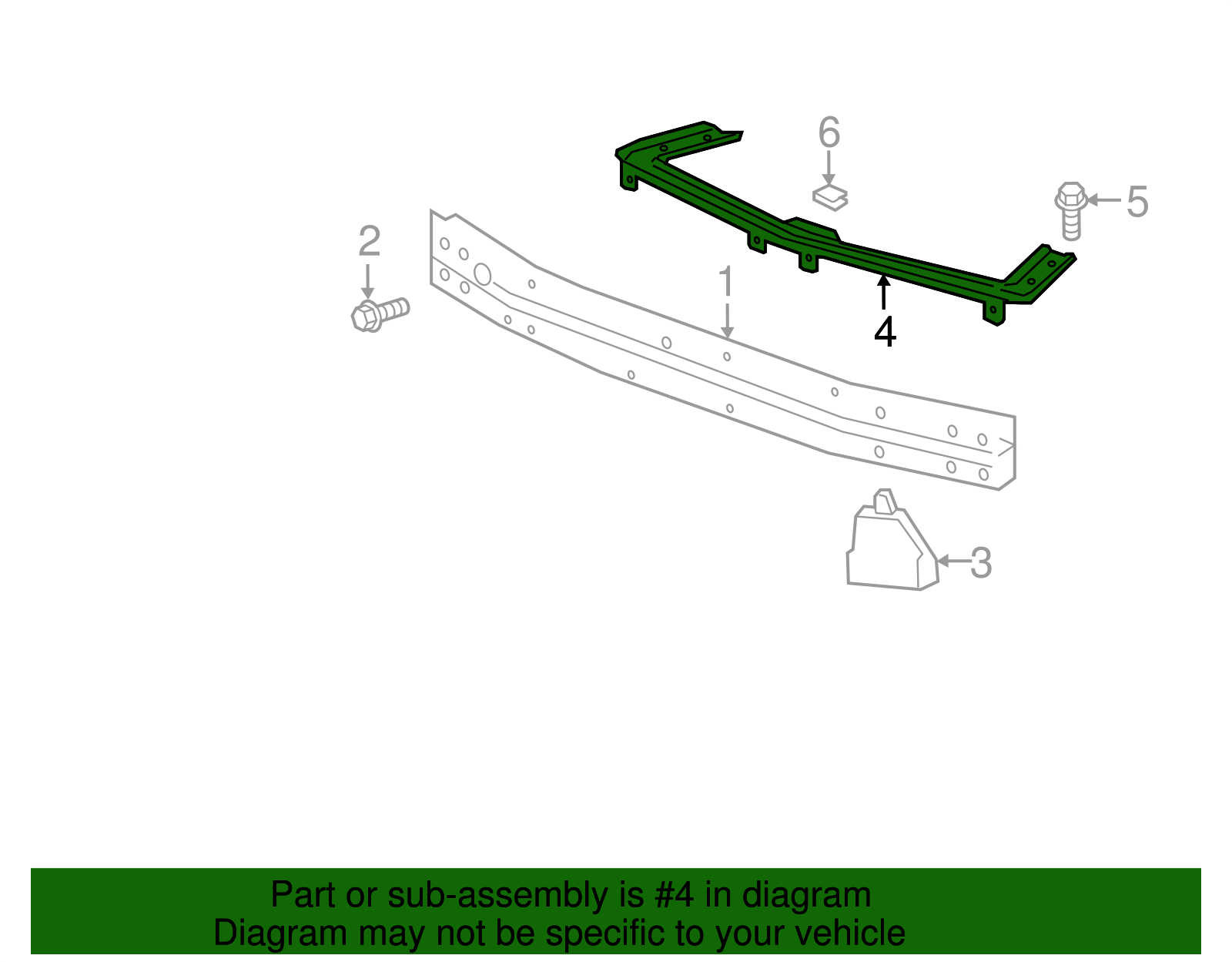 6

5

2

1

4

3

Part or sub-assembly is #4 in diagram
Diagram may not be specific to your vehicle