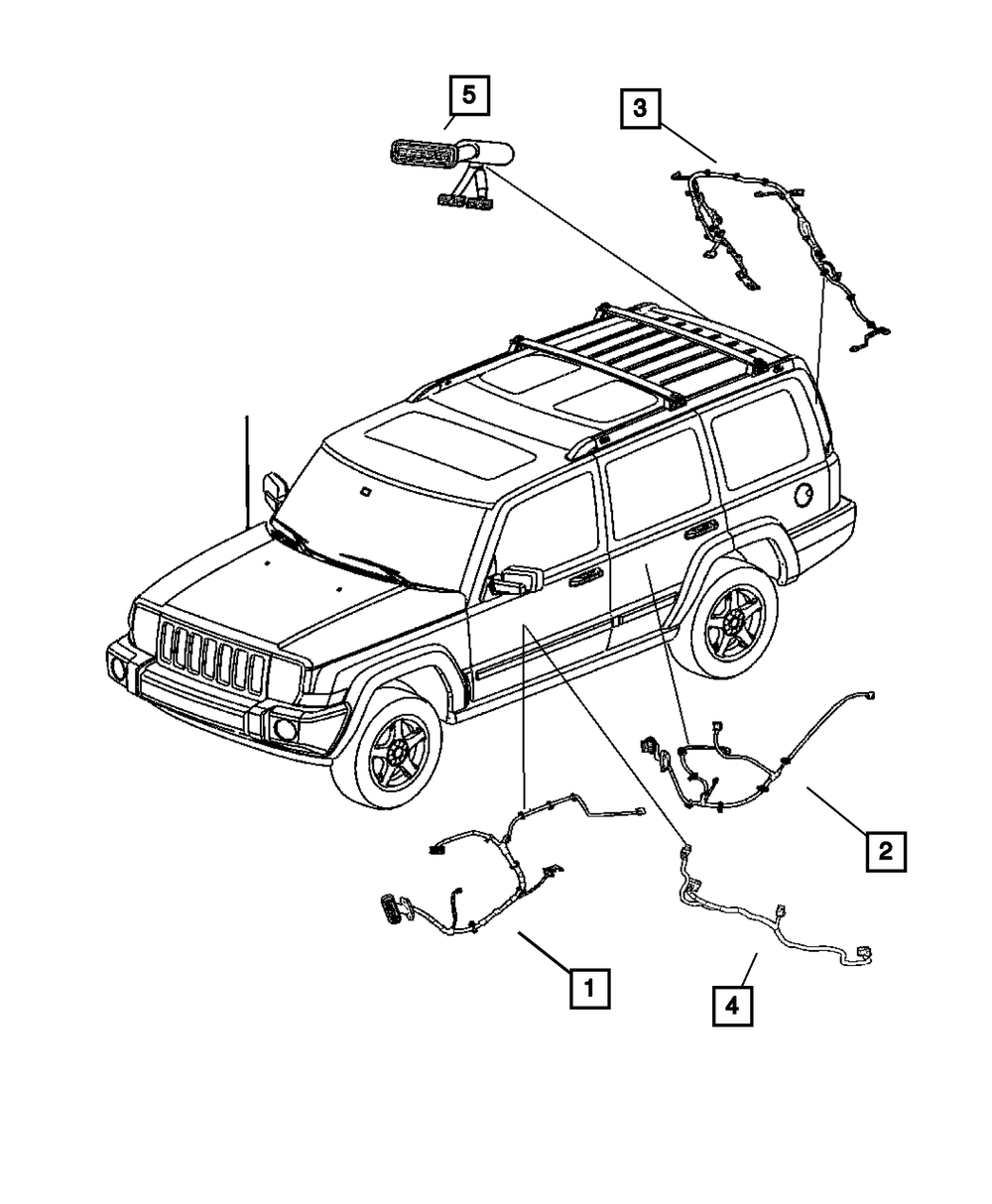 5
3
2
1
4