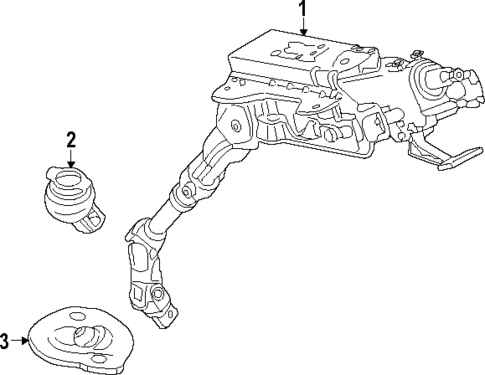 1
2
3