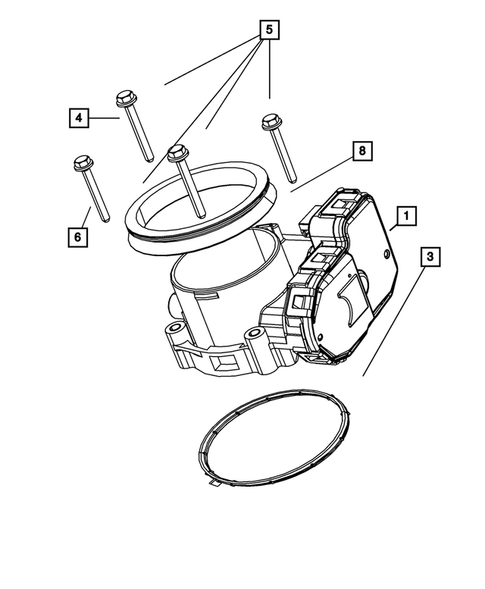 5
4
8
6
1
3