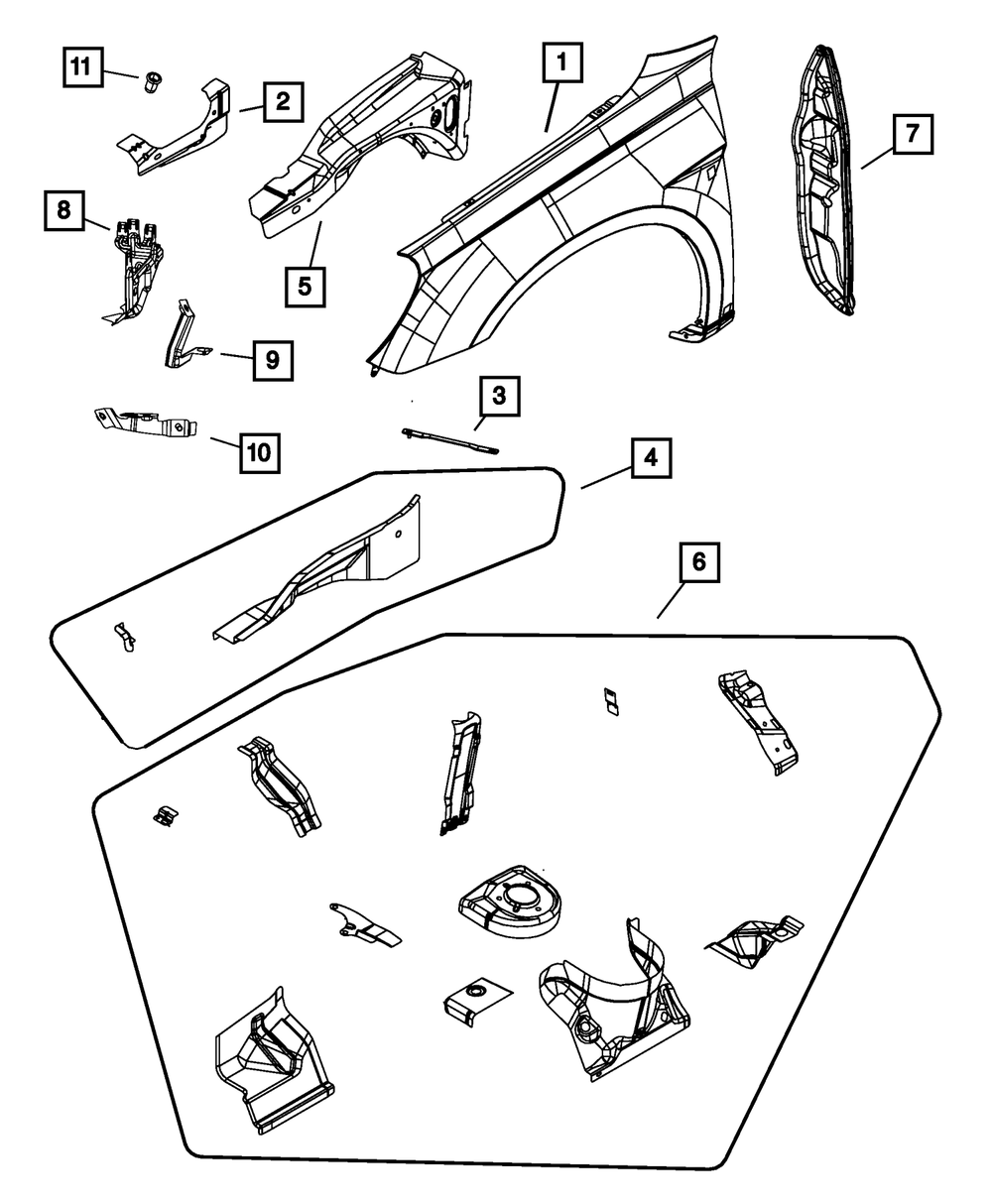 11
2
1
7
8
5
9
3
10
4
6