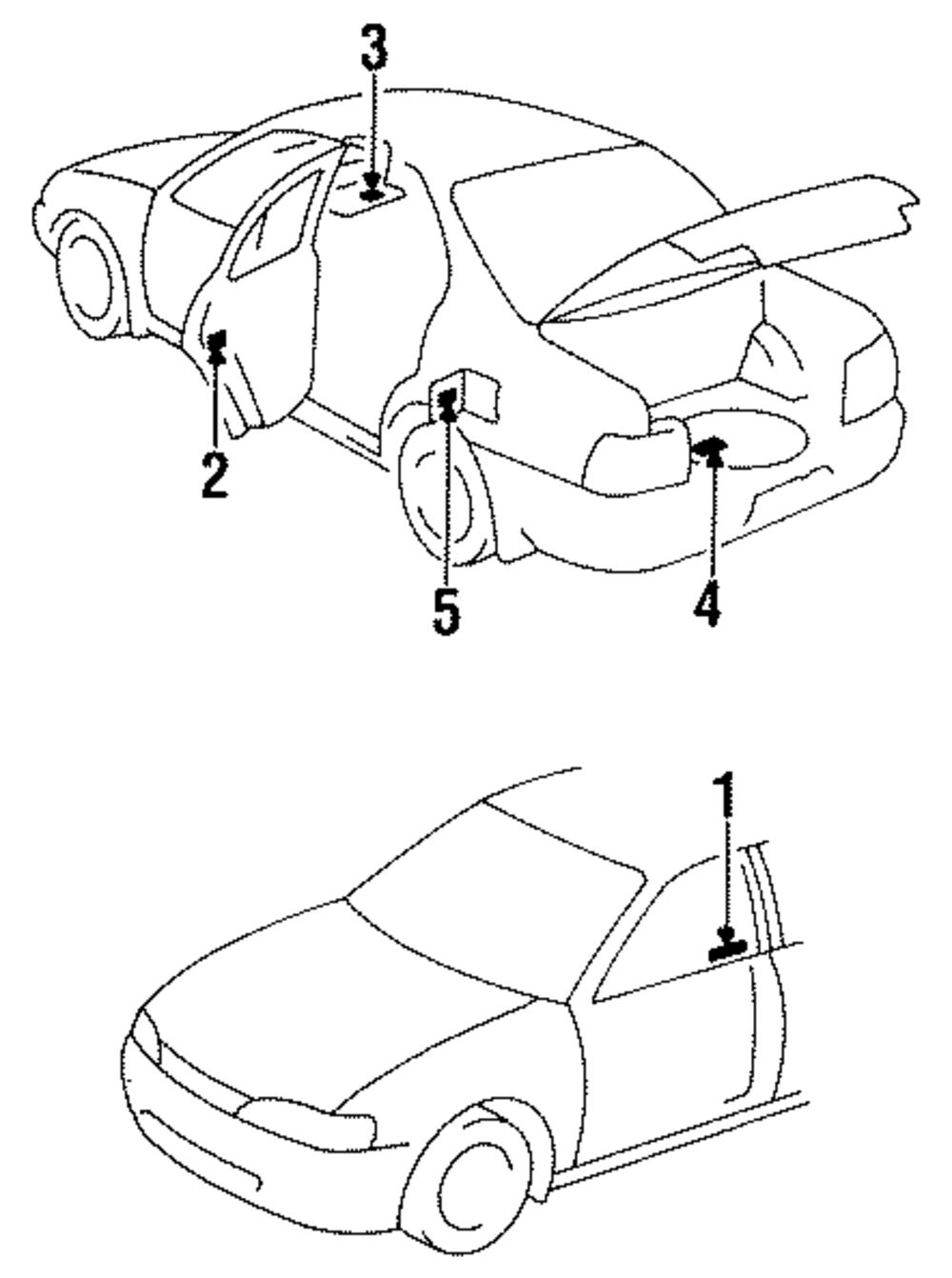 3
2
5
4
1