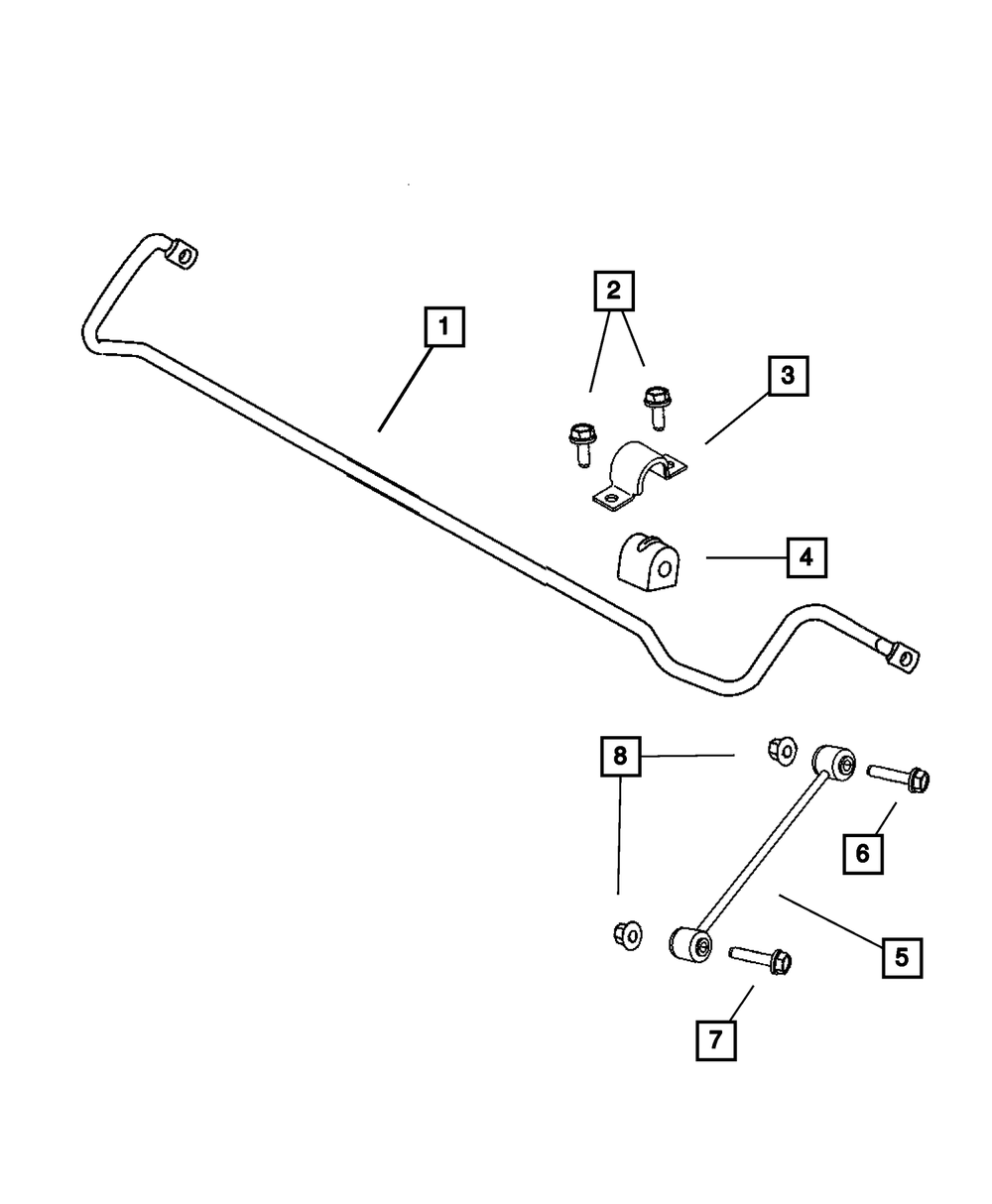 1
2
3
4
8
6
5
7