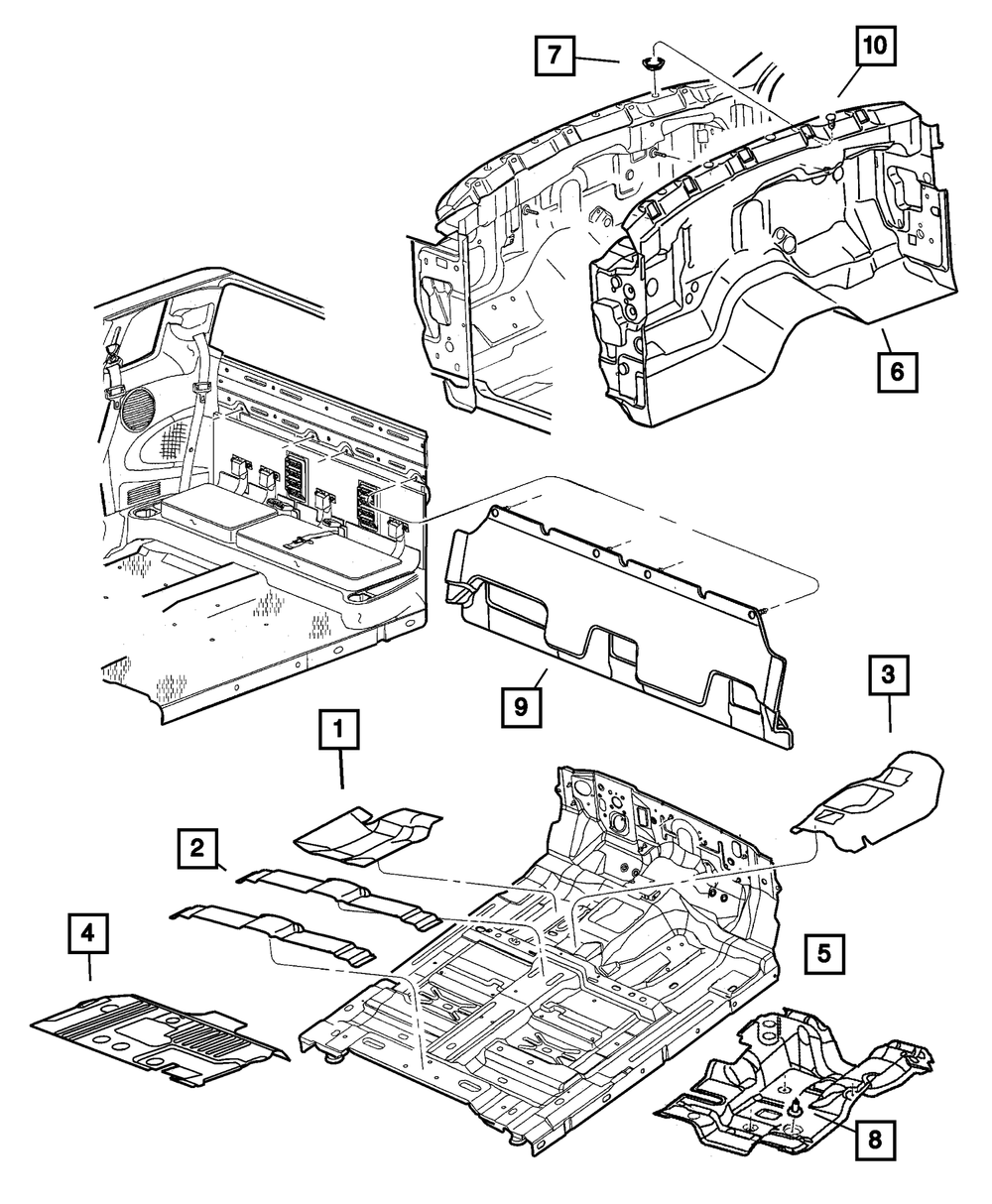 7
10
6
9
3
1
2
4
5
8