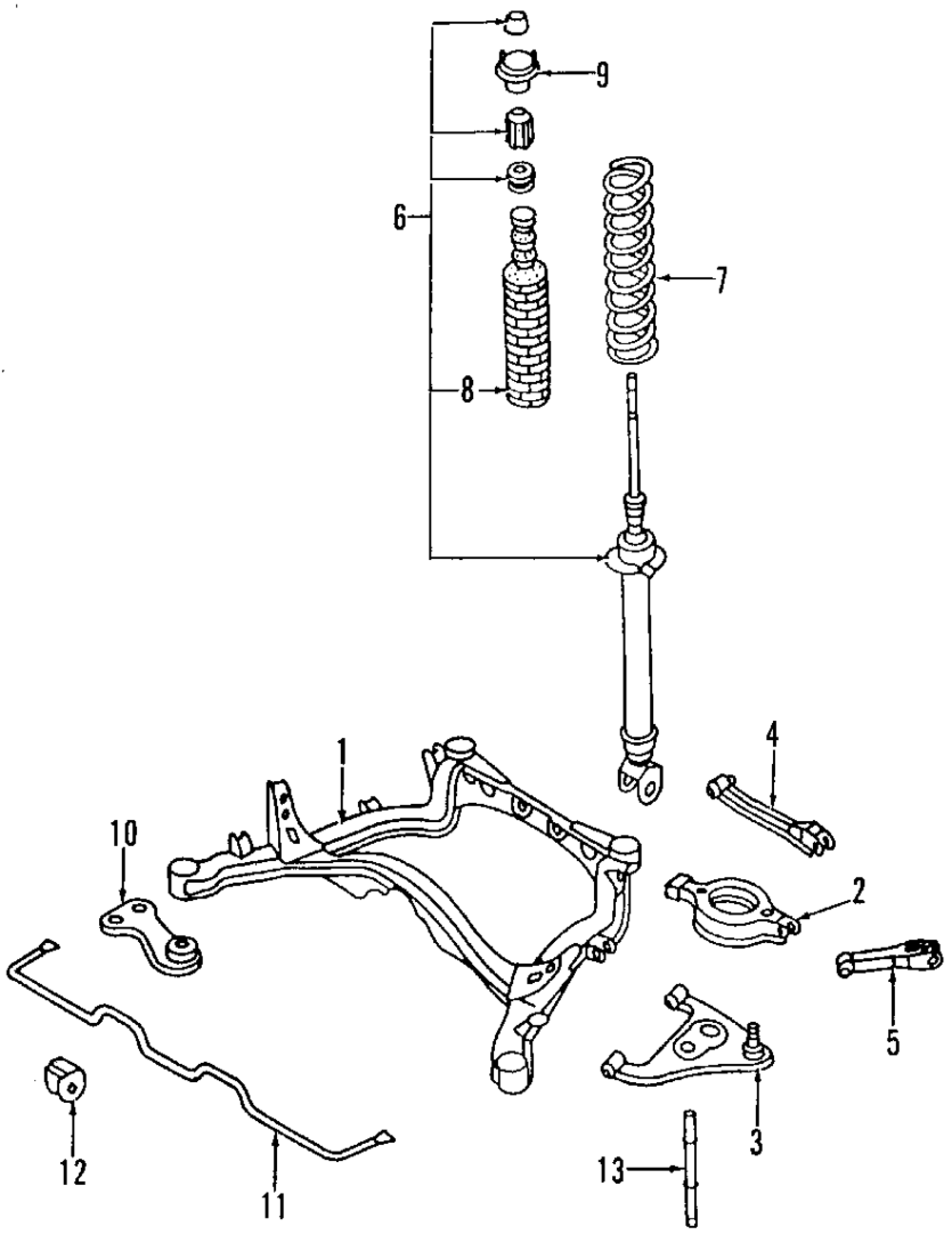 9
6
7
8
1
4
10
2
5
3
12
11
13