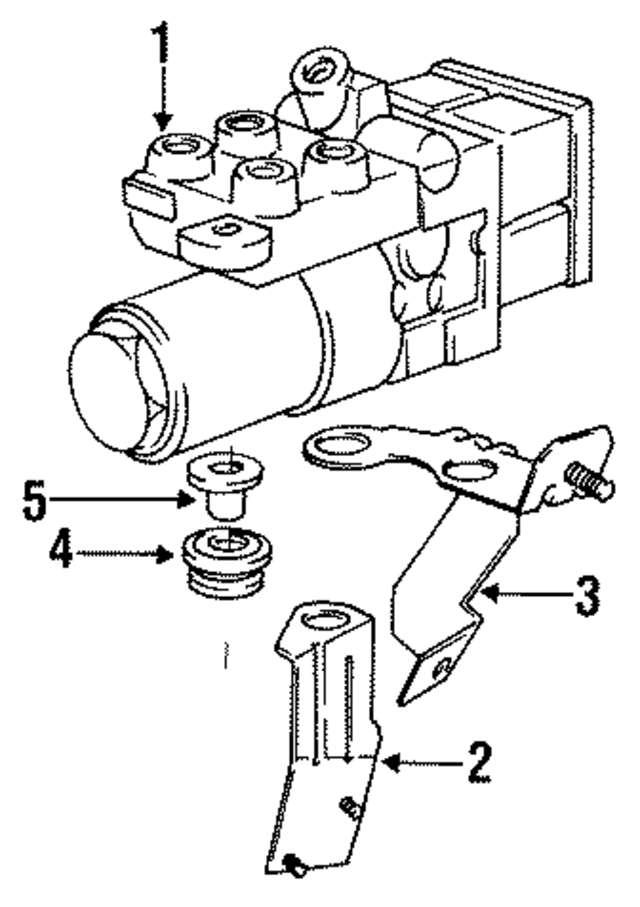 1
5
4
3
2