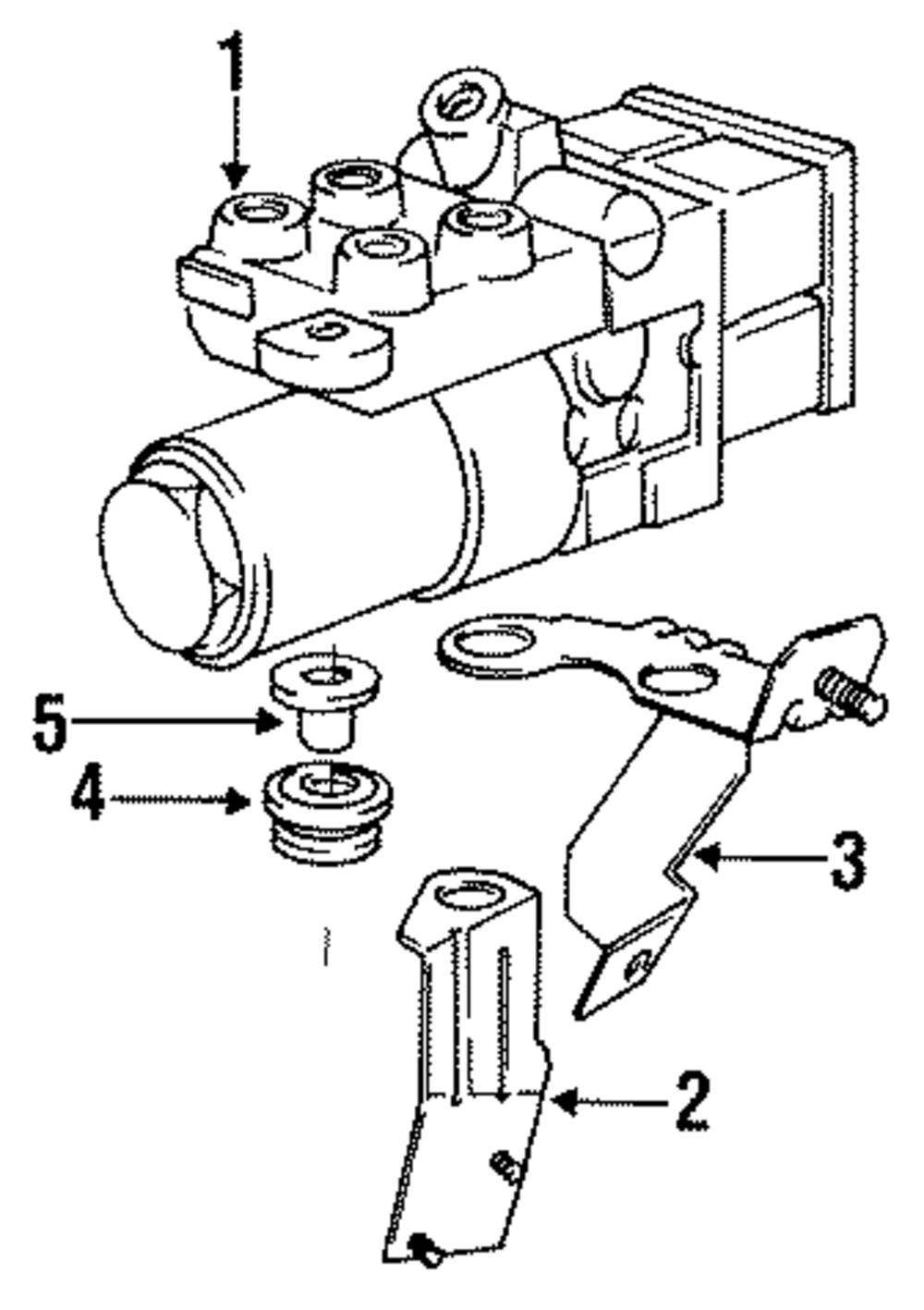 1
5
4
3
2