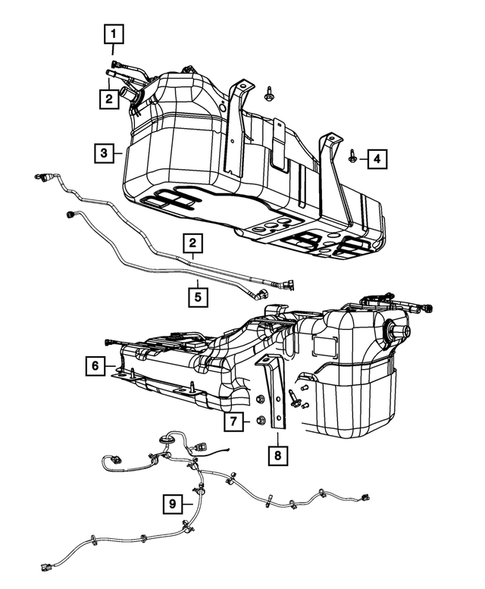 1
2
3
4
2
5
6
7
8
9