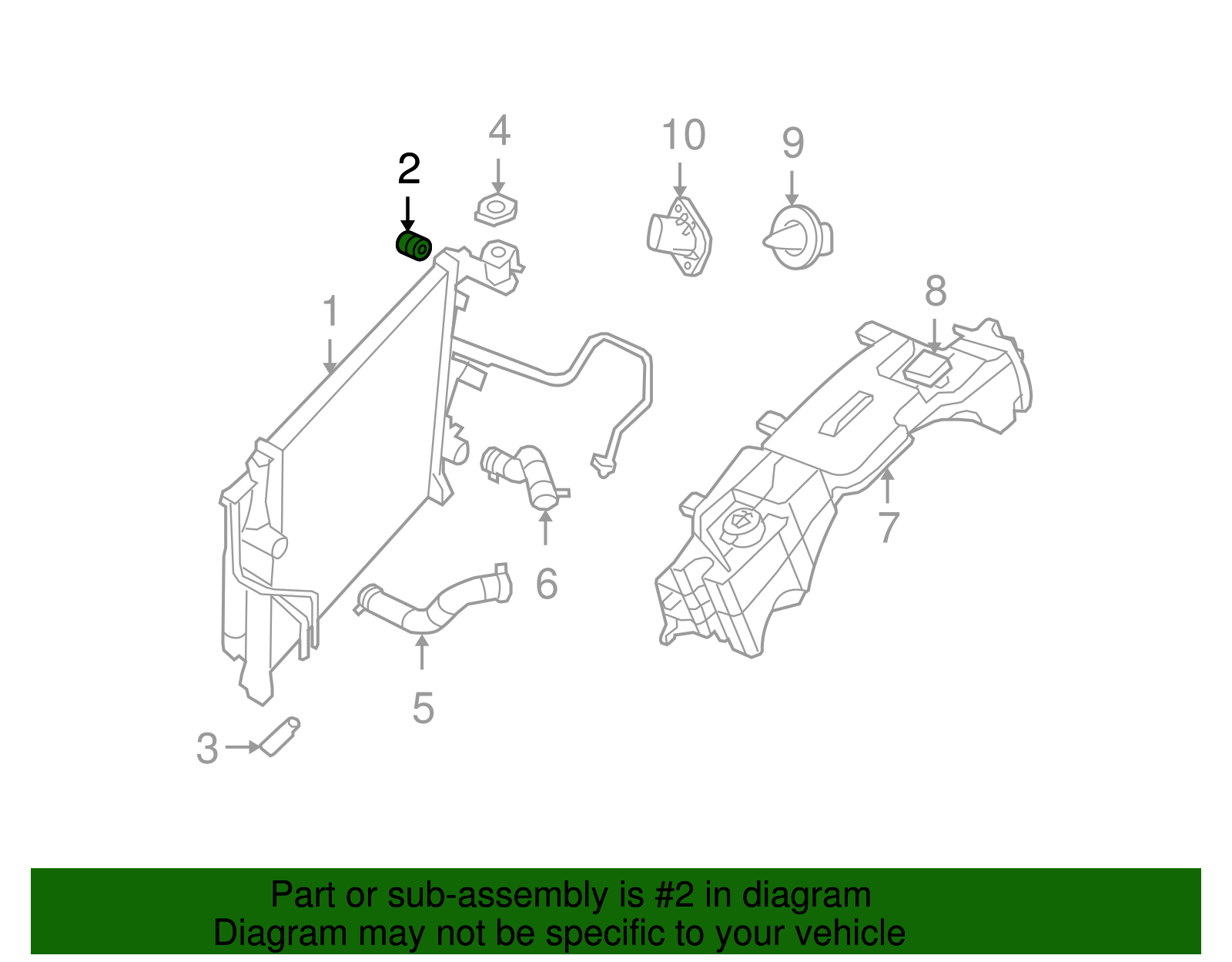 4
10
9
2
8
1
7
6
5
3

Part or sub-assembly is #2 in diagram
Diagram may not be specific to your vehicle