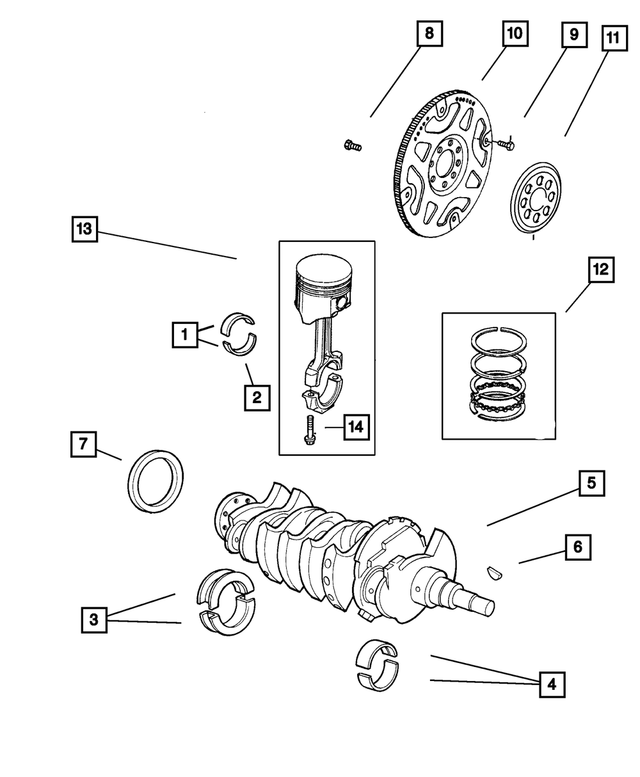 8
10
9
11
13
12
1
2
14
7
5
6
3
4