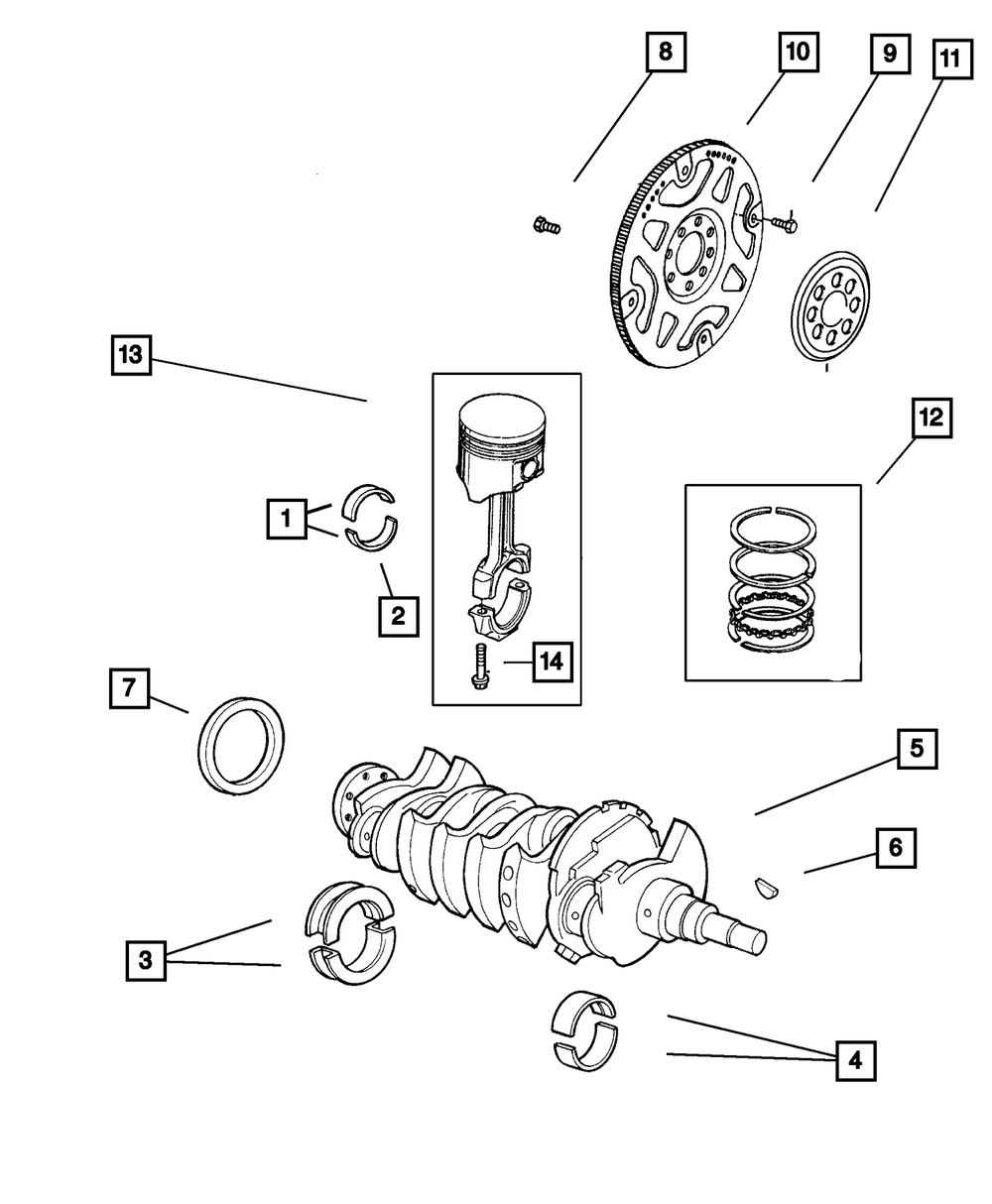 8
10
9
11
13
12
1
2
14
7
5
6
3
4