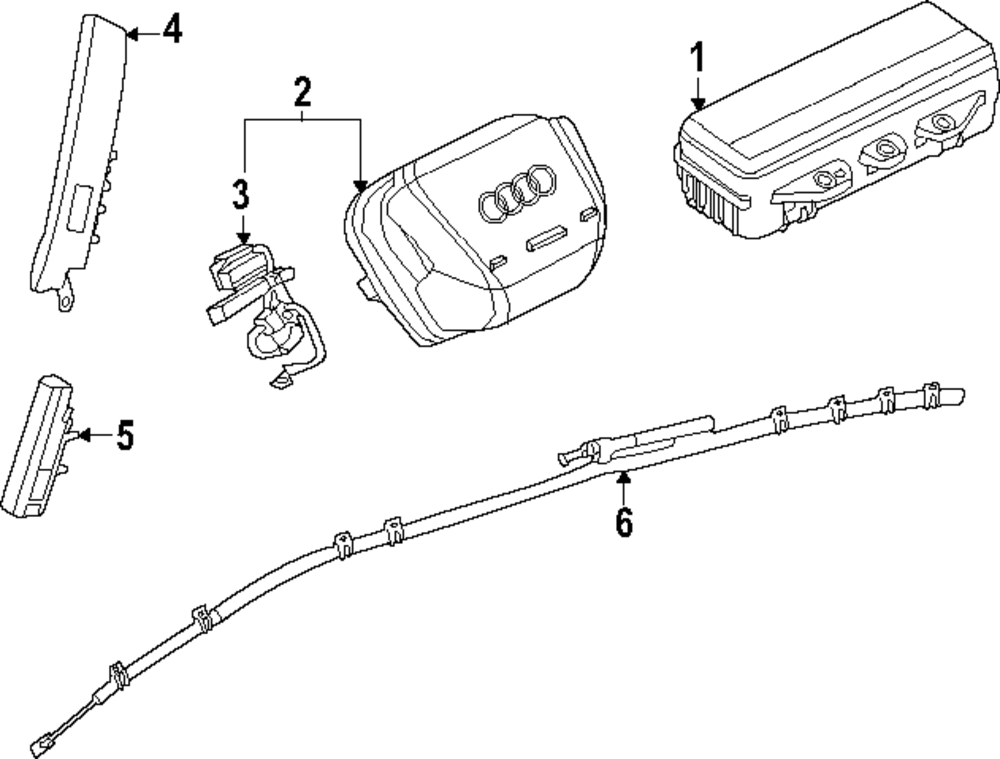 4
2
1
3
5
6