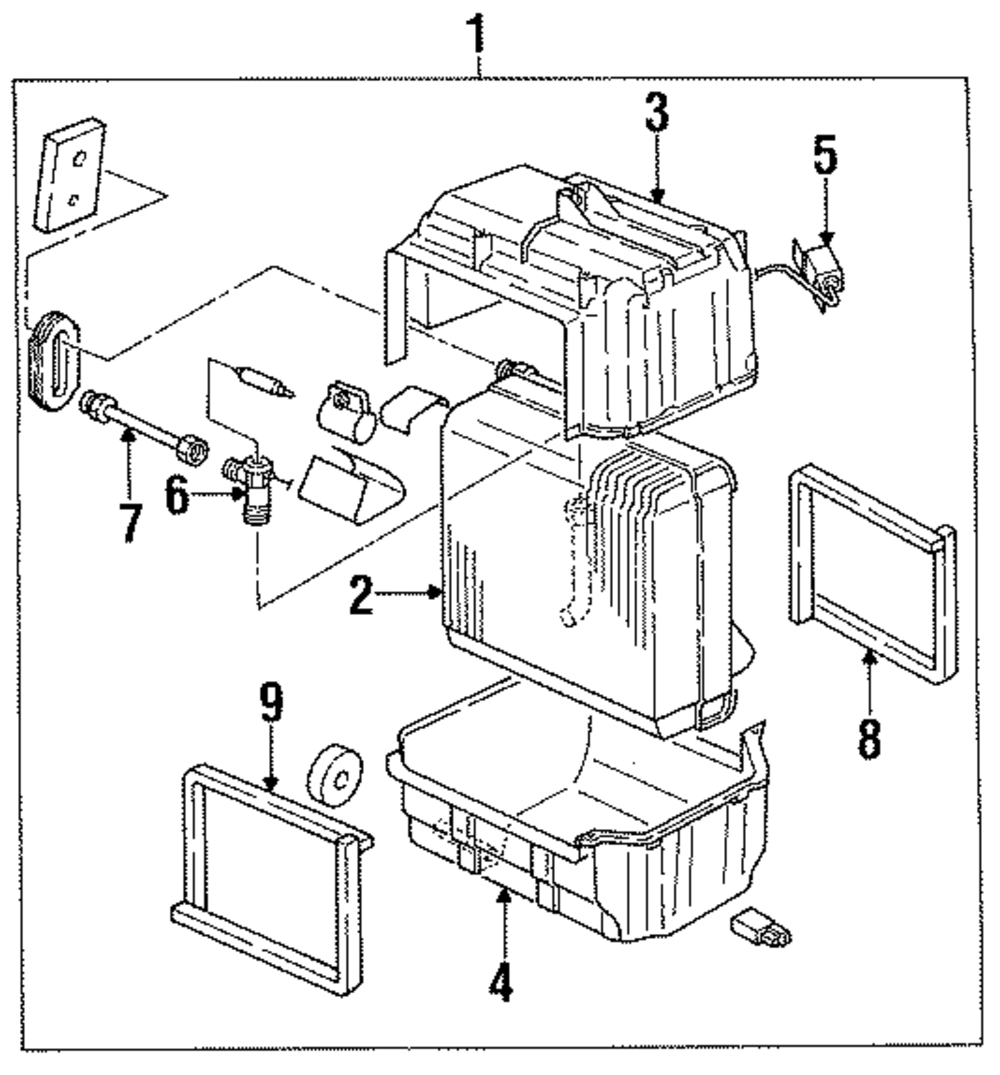 1
3
5
7
6
2
8
9
4