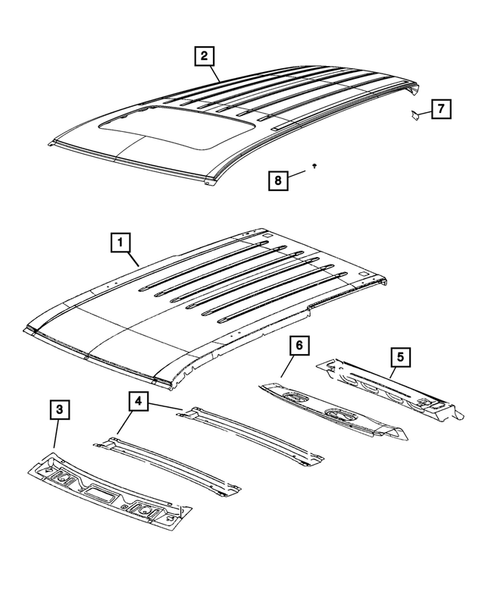 2
7
8
1
6
5
3
4