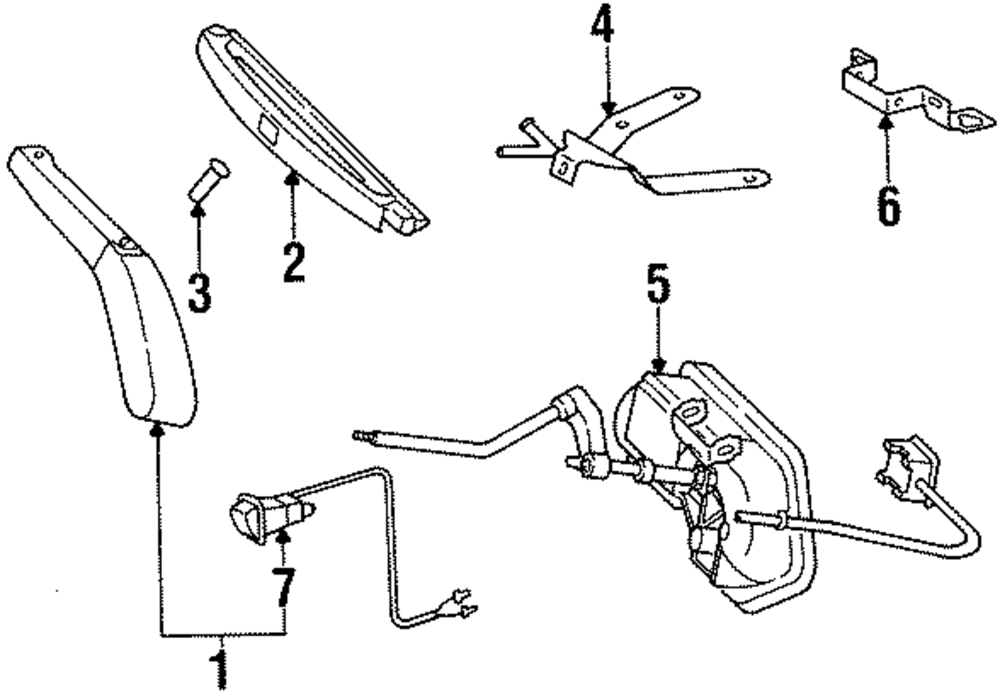 4
6
2
3
5
7
1