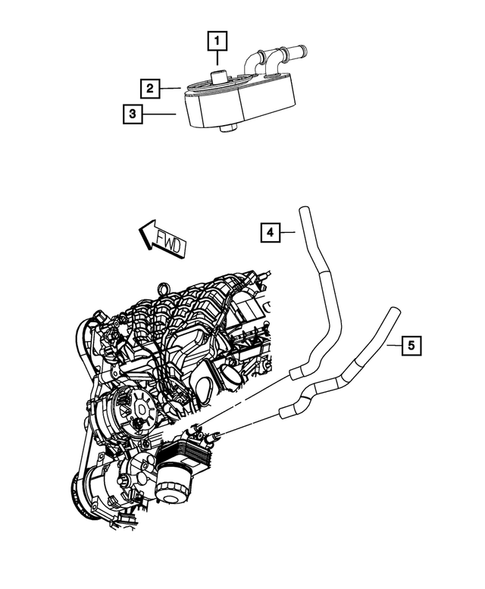 1
2
3
FWD
4
5