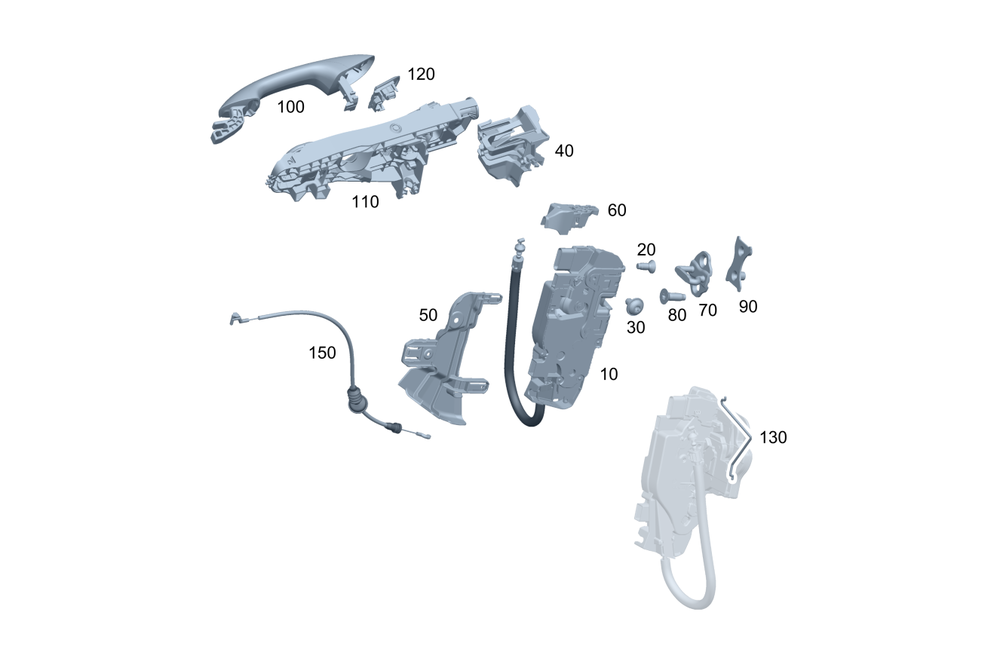 120
100
40
110
60
20
50
30
80
70
90
150
10
130