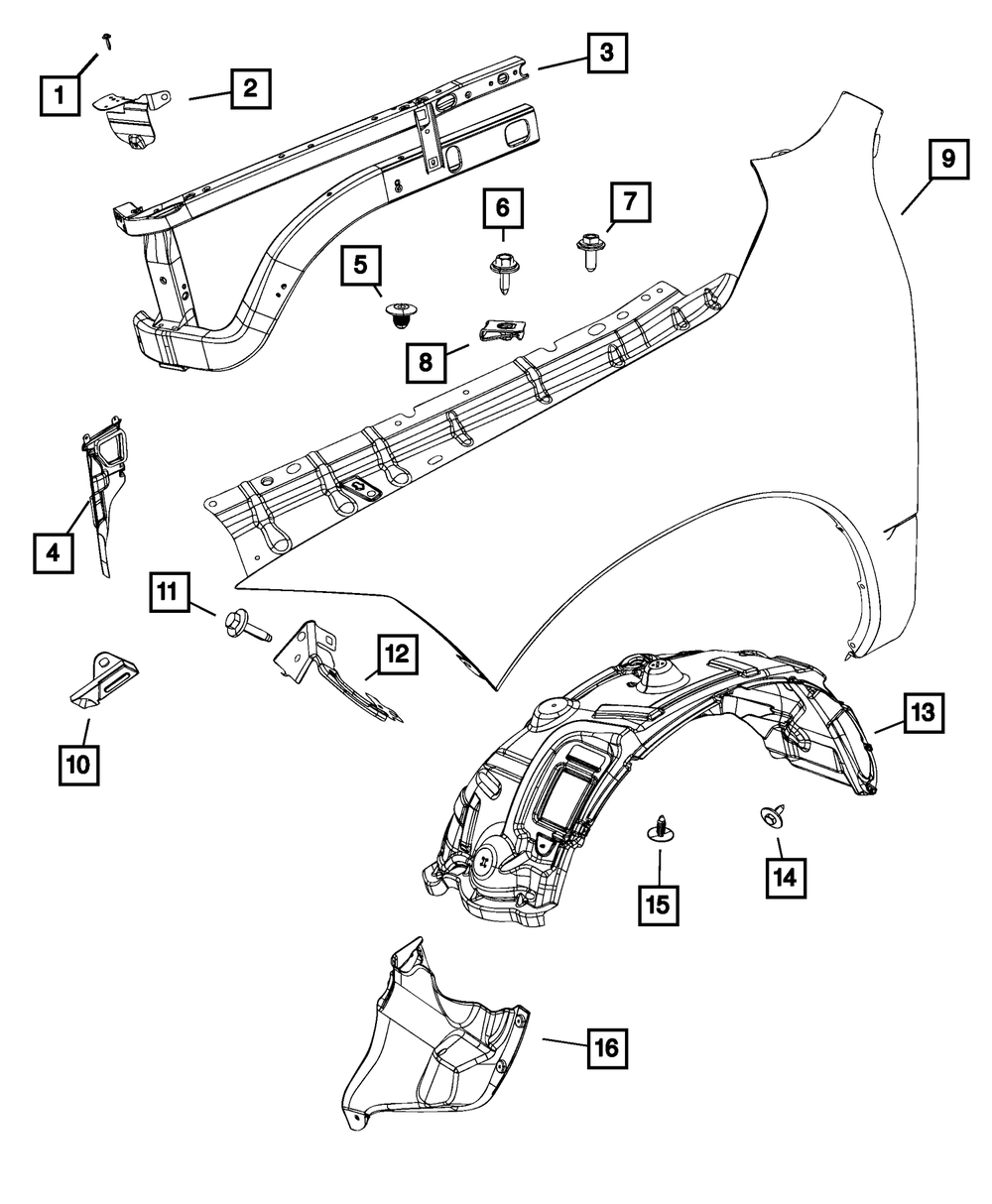 1
2
3
9
6
7
5
8
4
11
12
10
13
15
14
16