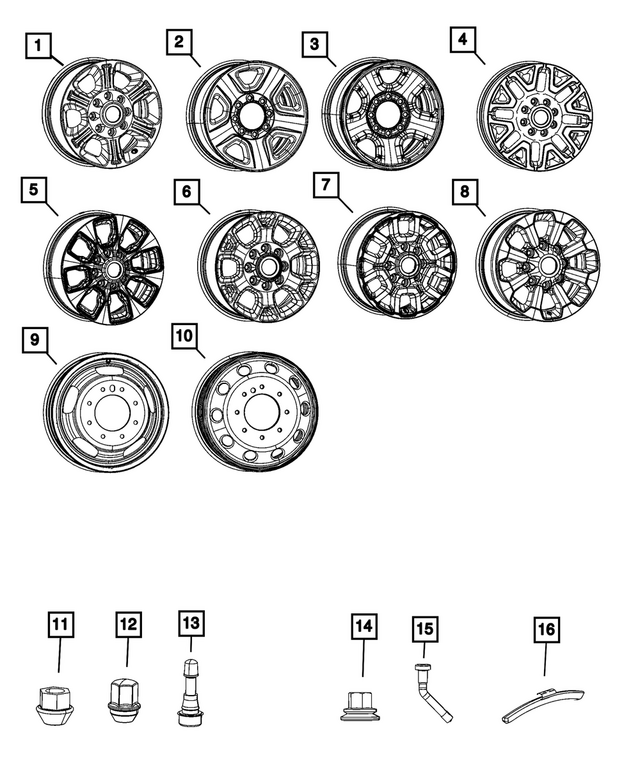 1
2
3
4
5
6
7
8
9
10
11
12
13
14
15
16