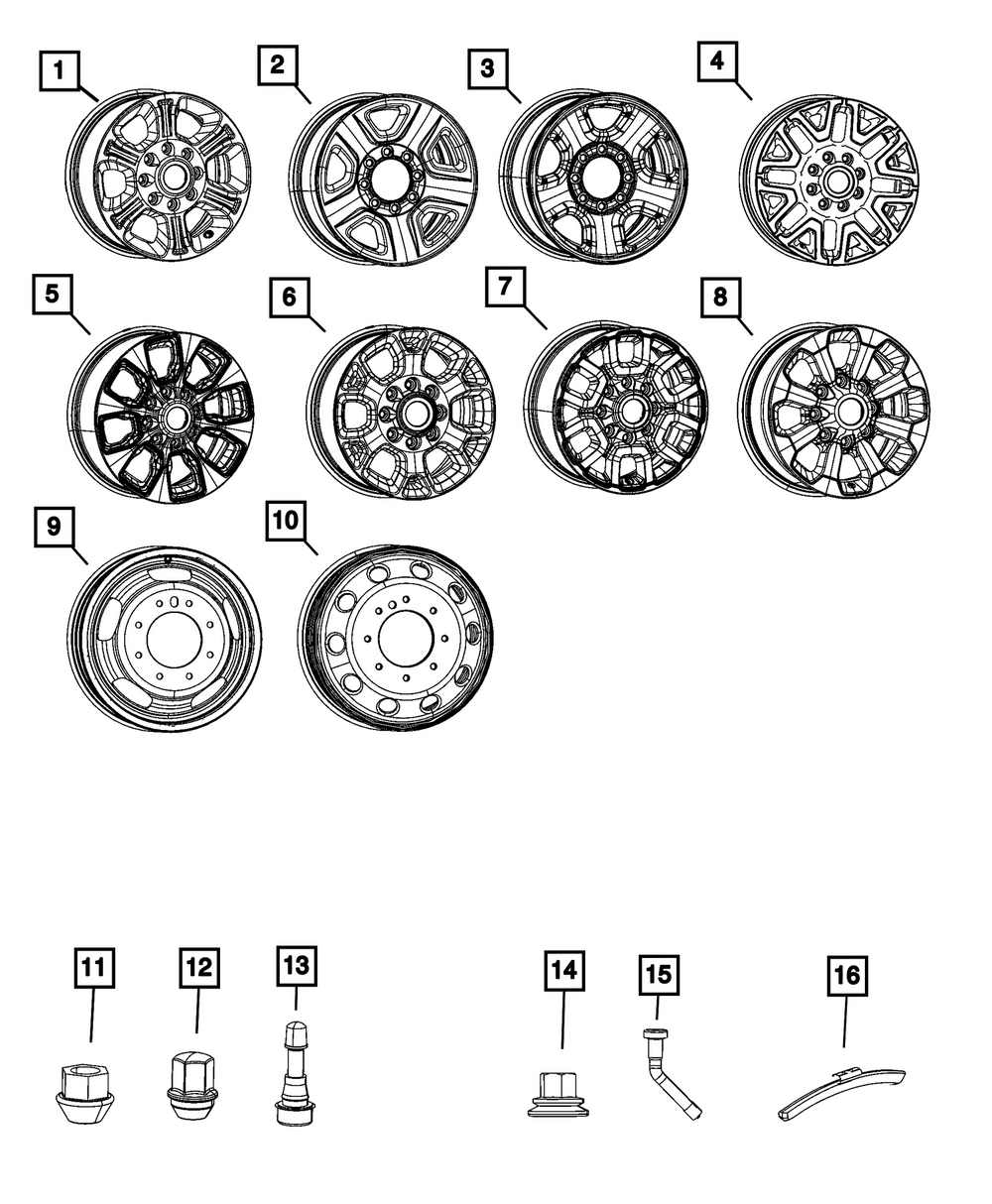 1
2
3
4
5
6
7
8
9
10
11
12
13
14
15
16