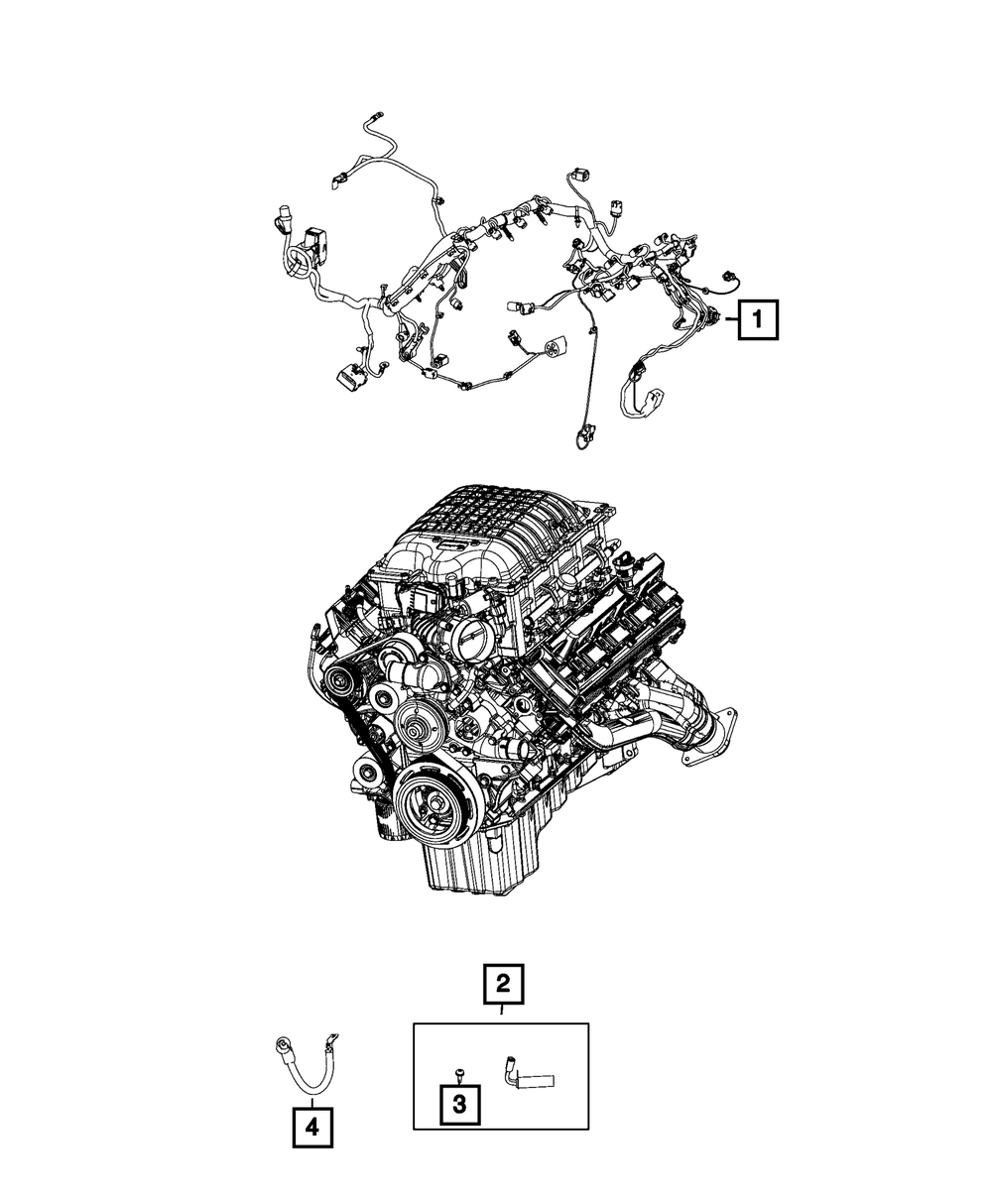 1

2

3

4