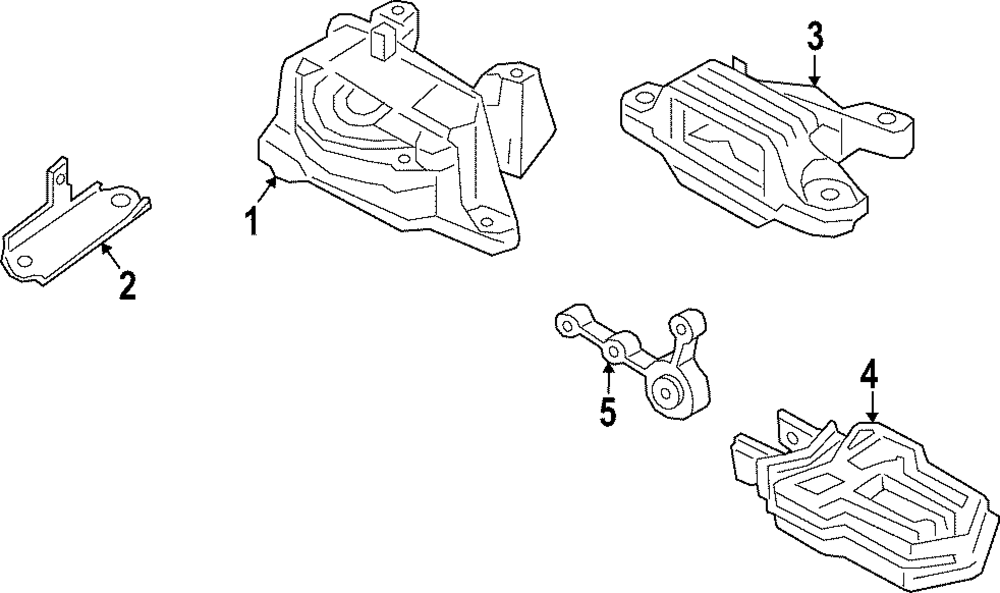 3
1
2
5
4