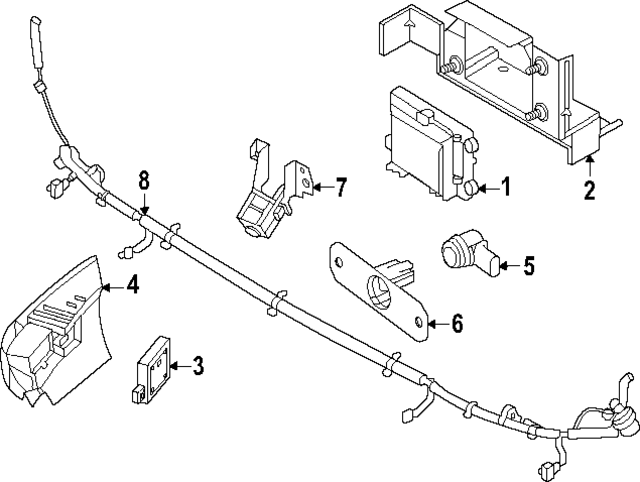 8
7
1
2
5
4
6
3