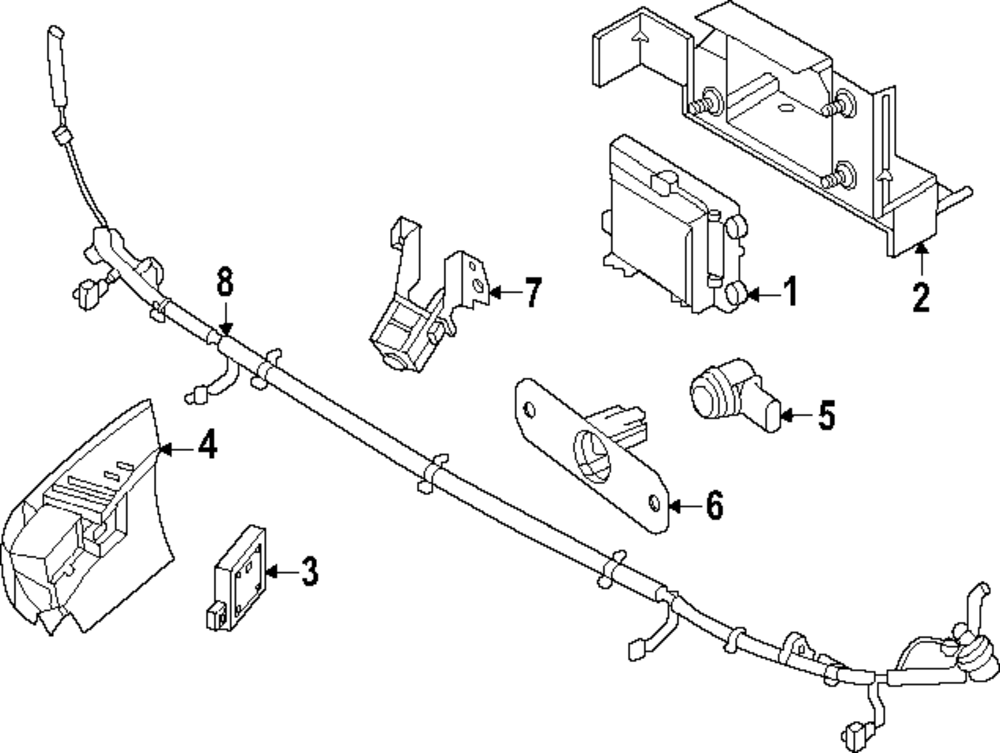 8
7
1
2
5
4
6
3