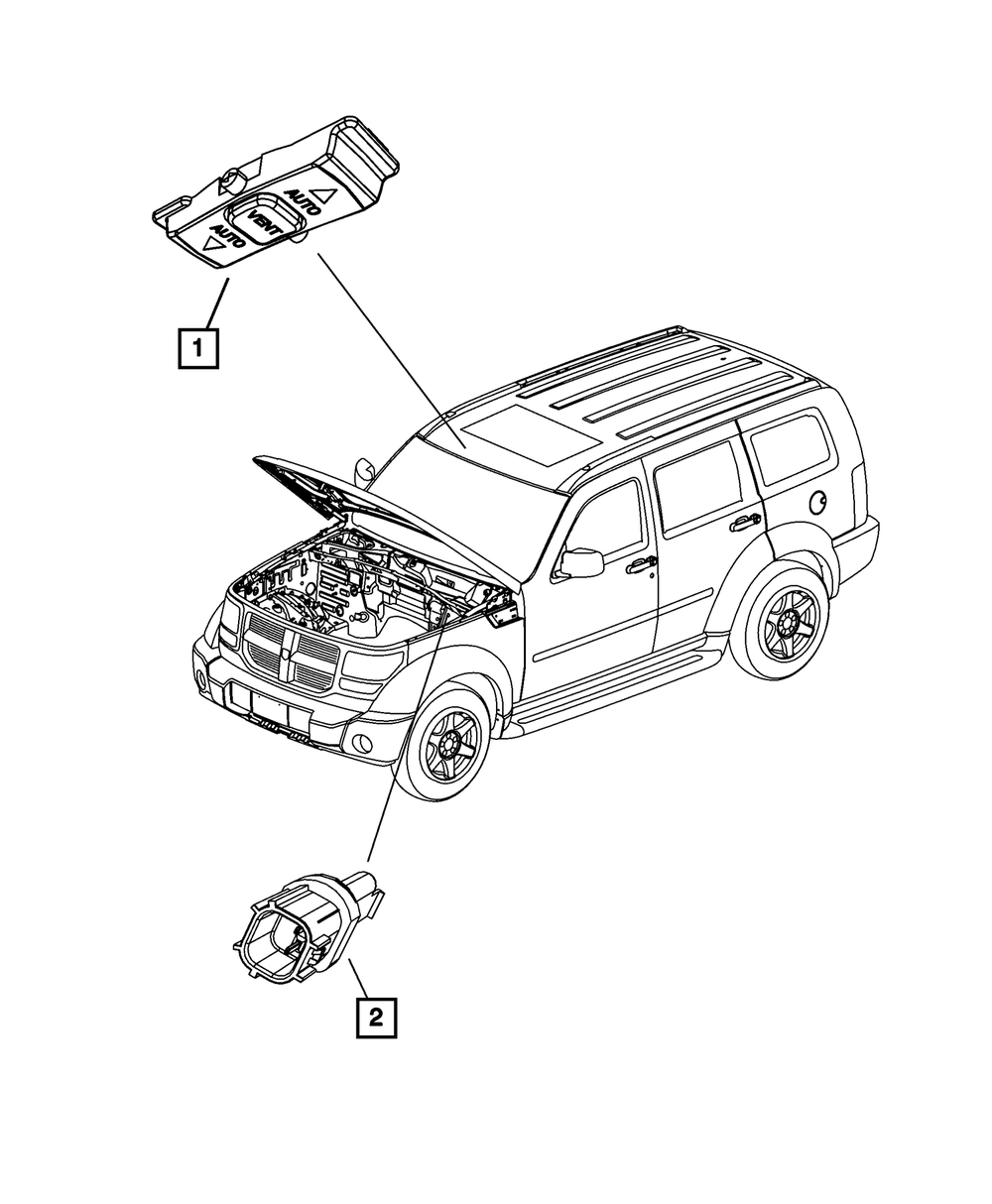 AUTO
VENT
AUTO
1
2