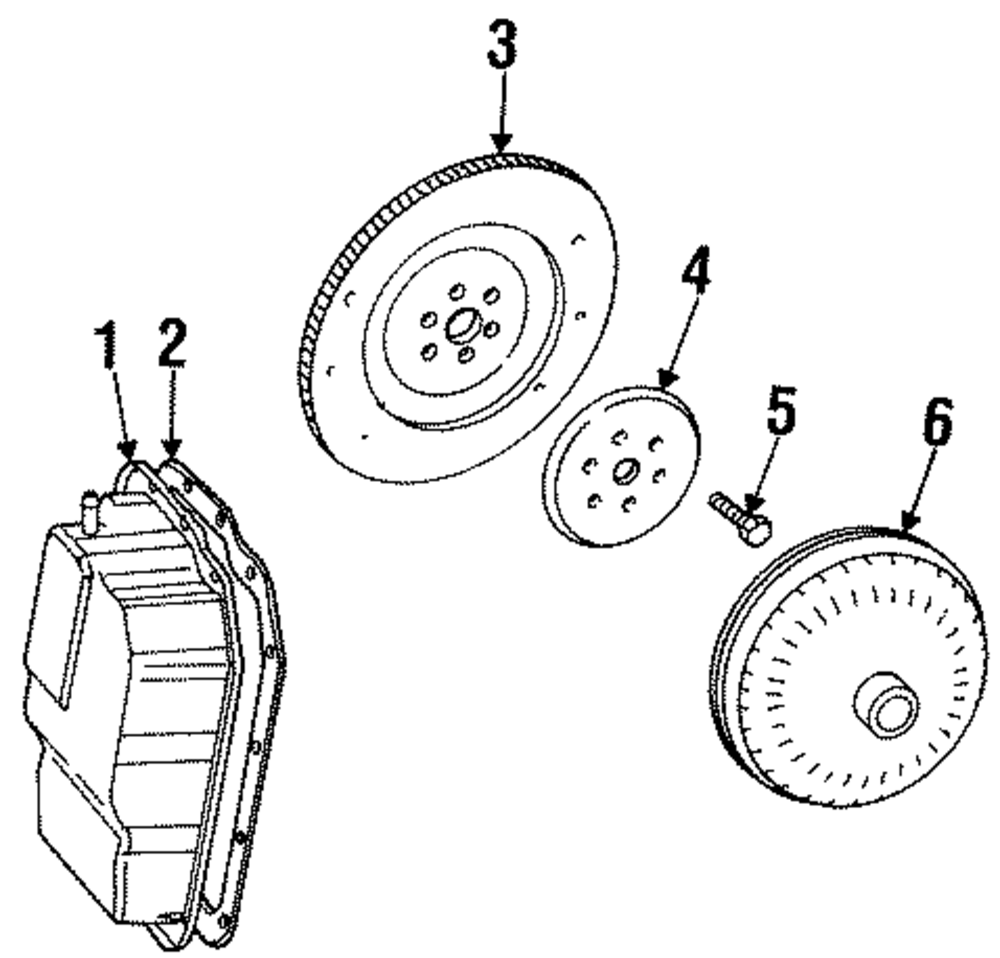 3
4
1
2
5
6