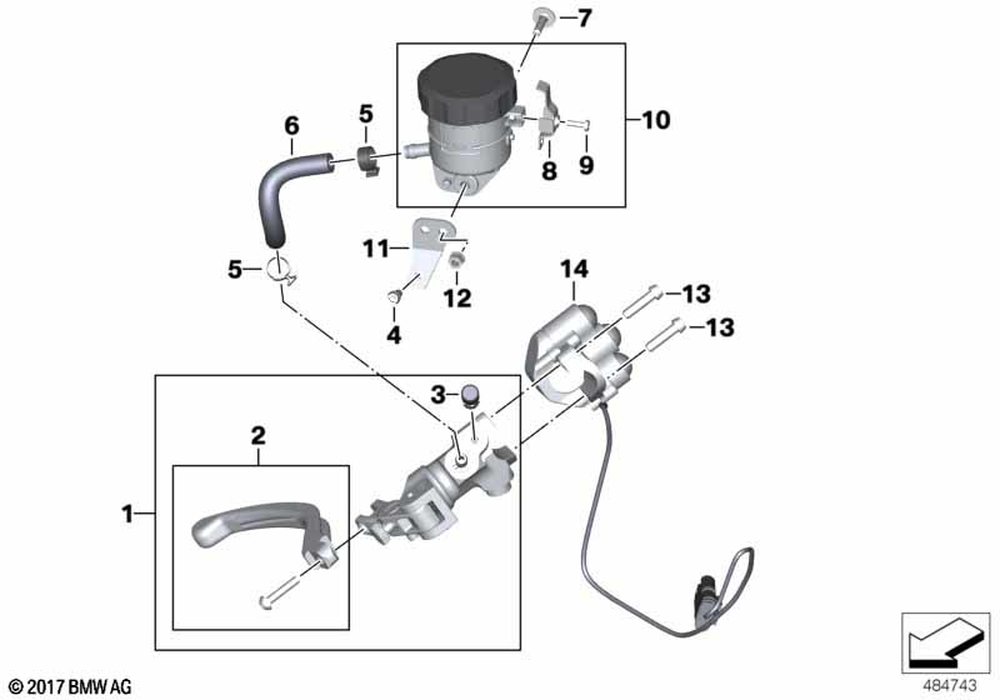 7
10
6
5
8
9
11
5
12
4
14
13
13
3
2
1
© 2017 BMW AG
484743