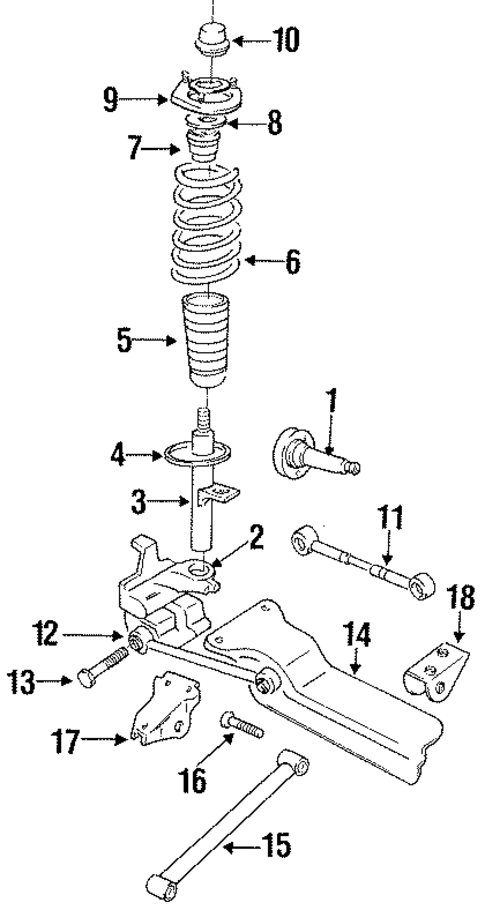 10
9
8
7
6
5
1
4
3
2
11
18
12
14
13
17
16
15