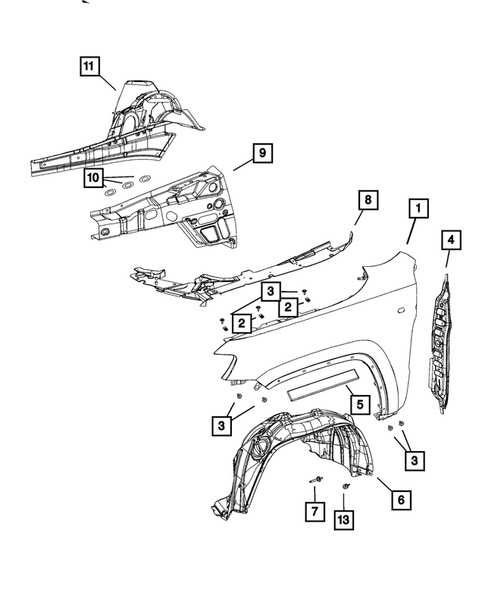 11
9
10
8
1
4
3
2
2
5
3
3
6
7
13