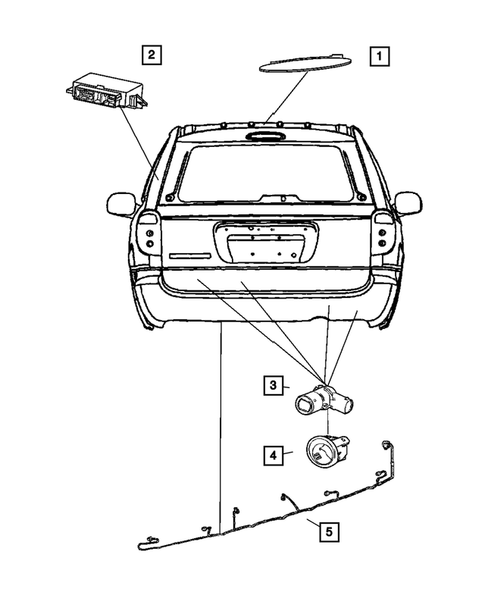 2
1
3
4
5