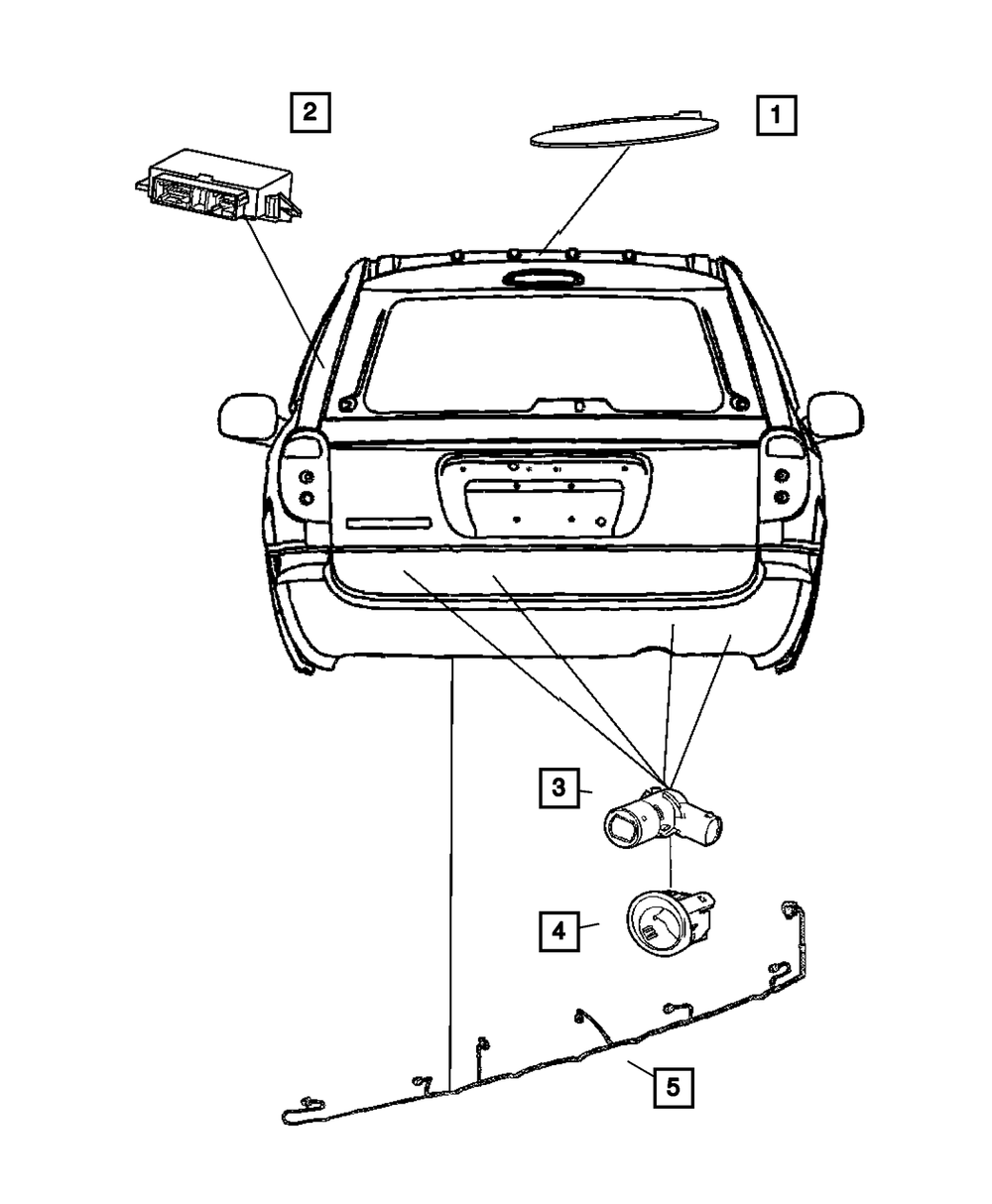 2
1
3
4
5