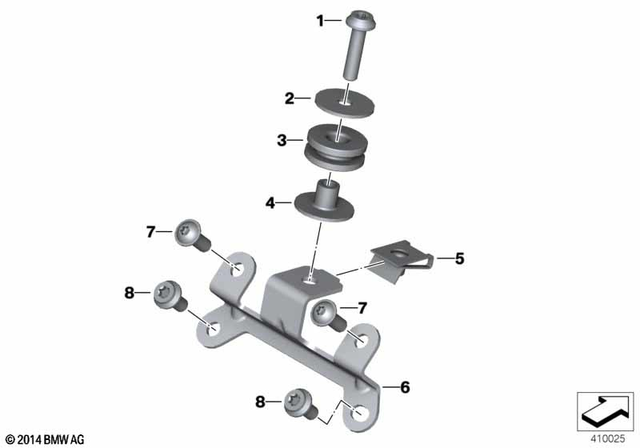 1
2
3
4
7
5
8
7
6
8
© 2014 BMW AG
410025